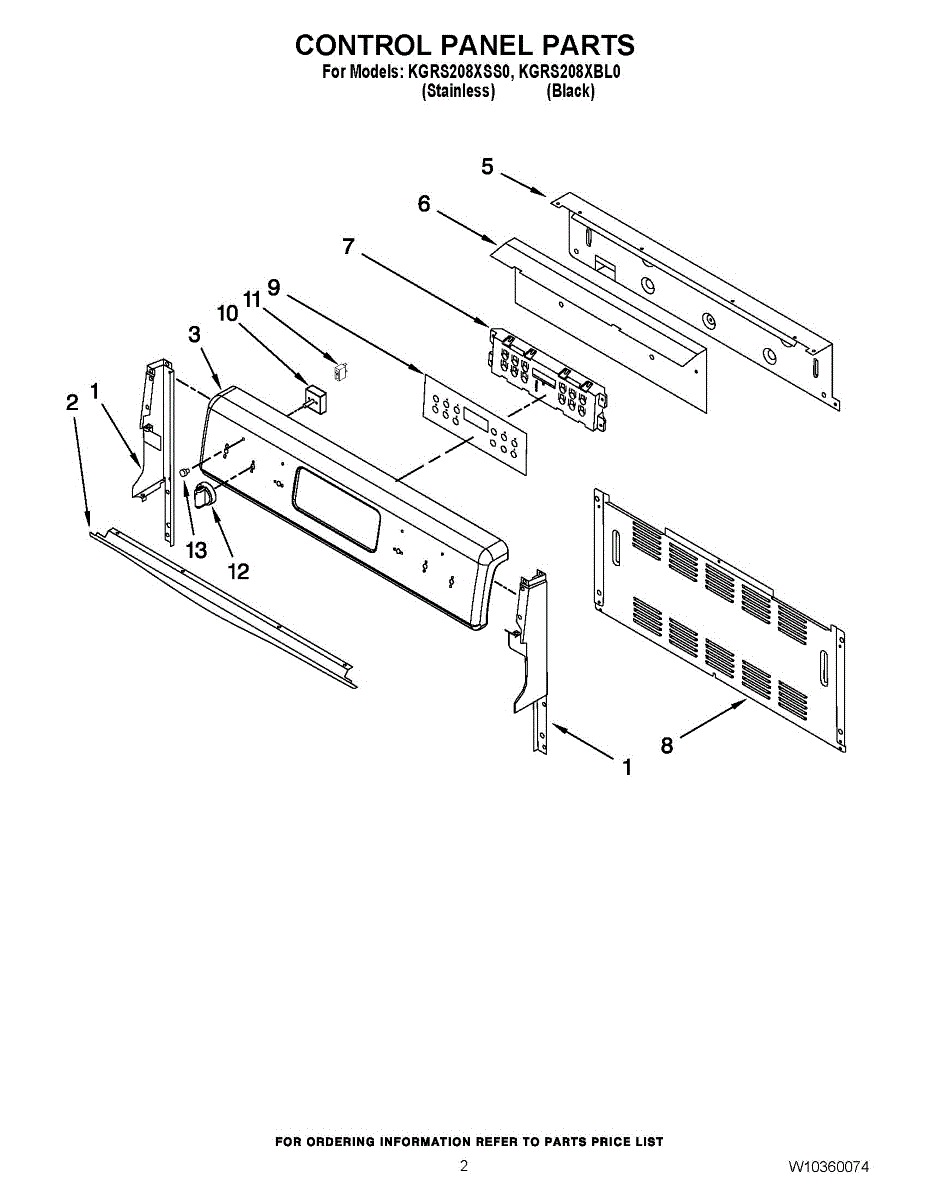 CONTROL PANEL PARTS
For Models: KGRS208XSS0, KGRS208XBL0
(Stainless) (Black)

5
6
7
9
11
10
3
1
2
13
12
1
8

FOR ORDERING INFORMATION REFER TO PARTS PRICE LIST
2
W10360074