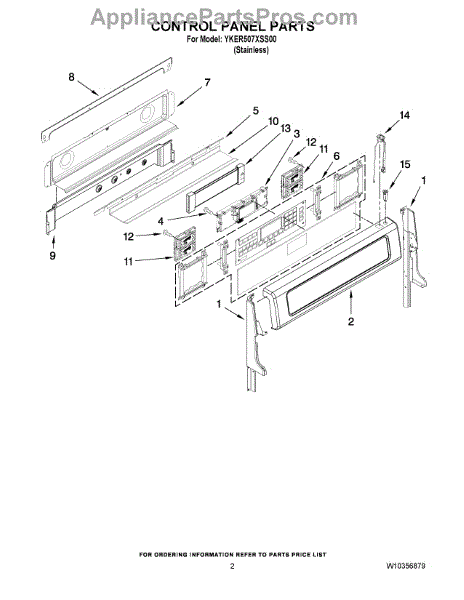 AppliancePartsPros.com

CONTROL PANEL PARTS
For Model: YKER507XSS00
(Stainless)

8
7
5
10
13
3
12
11
6
14
15
1
4
12
11
9
1
2

FOR ORDERING INFORMATION REFER TO PARTS PRICE LIST

2

W10356879