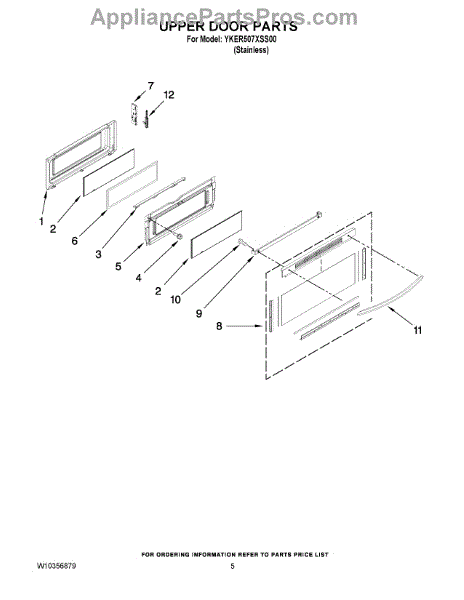 AppliancePartsPros.com

UPPER DOOR PARTS
For Model: YKER507XSS00
(Stainless)

7
12
1
2
6
3
5
4
2
10
9
8
11

FOR ORDERING INFORMATION REFER TO PARTS PRICE LIST
W10356879
5