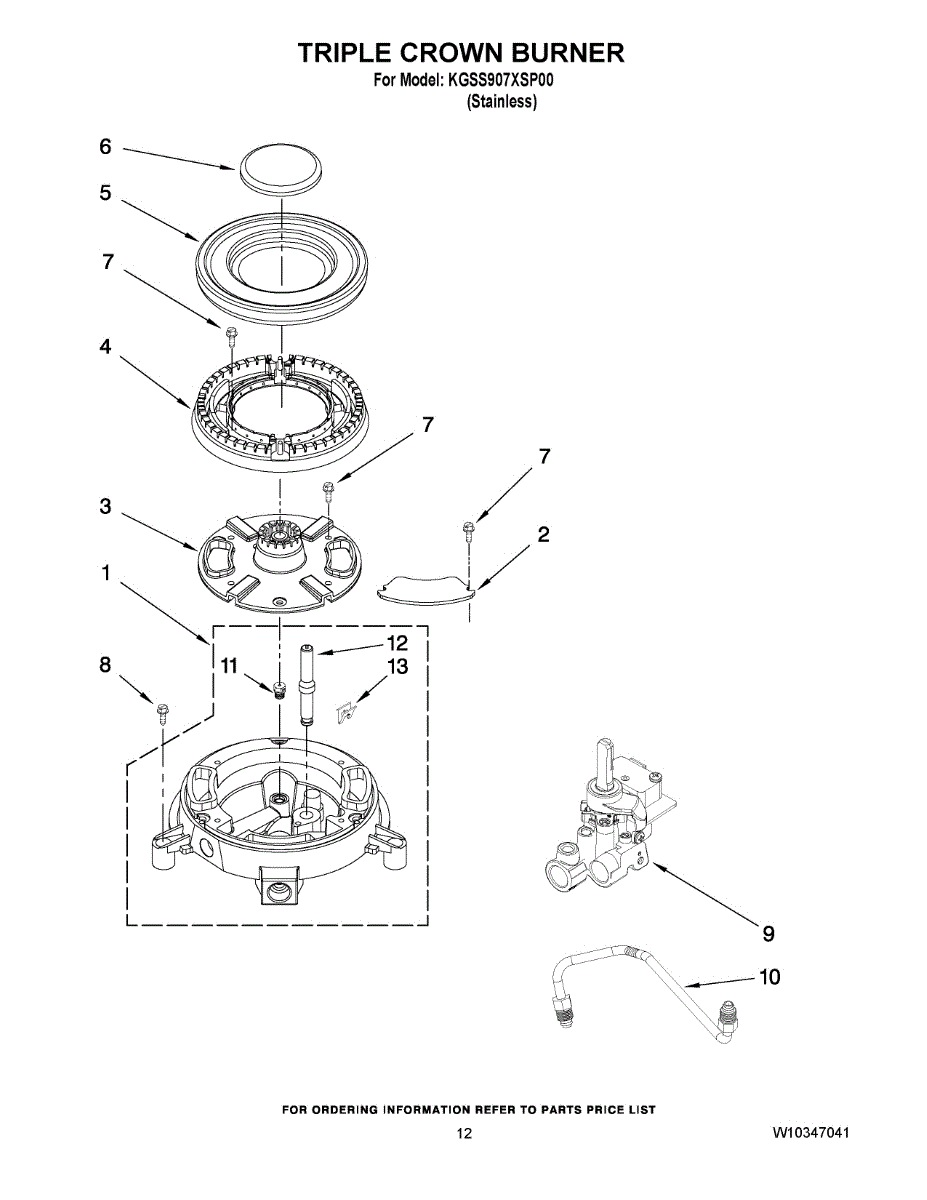 TRIPLE CROWN BURNER
For Model: KGSS907XSP00
(Stainless)

6
5
7
4
7
7
3
2
1
12
8
11
13
9
10

FOR ORDERING INFORMATION REFER TO PARTS PRICE LIST
12
W10347041