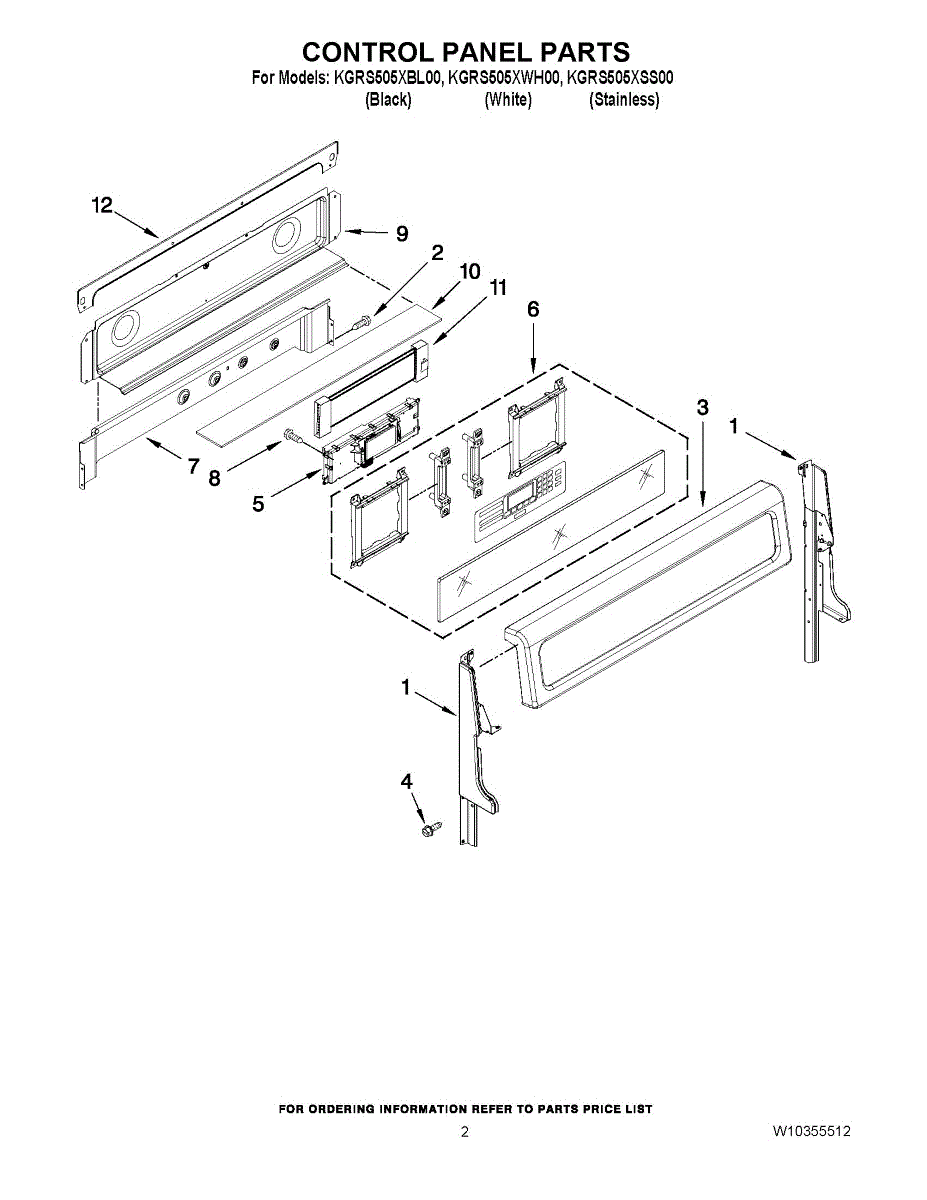 CONTROL PANEL PARTS
For Models: KGRS505XBL00, KGRS505XWH00, KGRS505XSS00
(Black) (White) (Stainless)

12
9
2
10
11
6
3
1
7
8
5
1
4

FOR ORDERING INFORMATION REFER TO PARTS PRICE LIST
2
W10355512