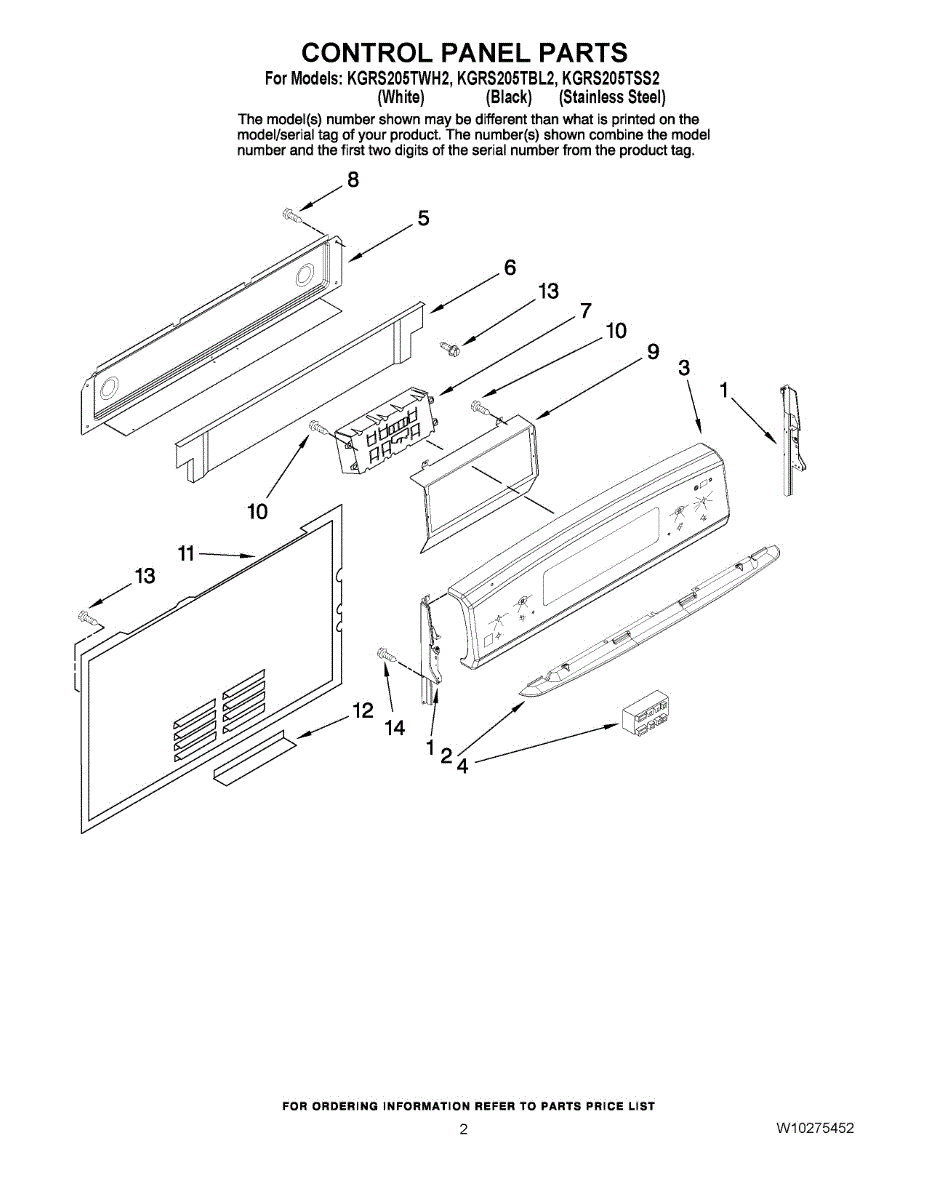 CONTROL PANEL PARTS

For Models: KGRS205TWH2, KGRS205TBL2, KGRS205TSS2
(White) (Black) (Stainless Steel)

The model(s) number shown may be different than what is printed on the model/serial tag of your product. The number(s) shown combine the model number and the first two digits of the serial number from the product tag.

8
5
6
13
7
10
9
3
1
10
11
13
12
14
1
2
4

FOR ORDERING INFORMATION REFER TO PARTS PRICE LIST

2

W10275452