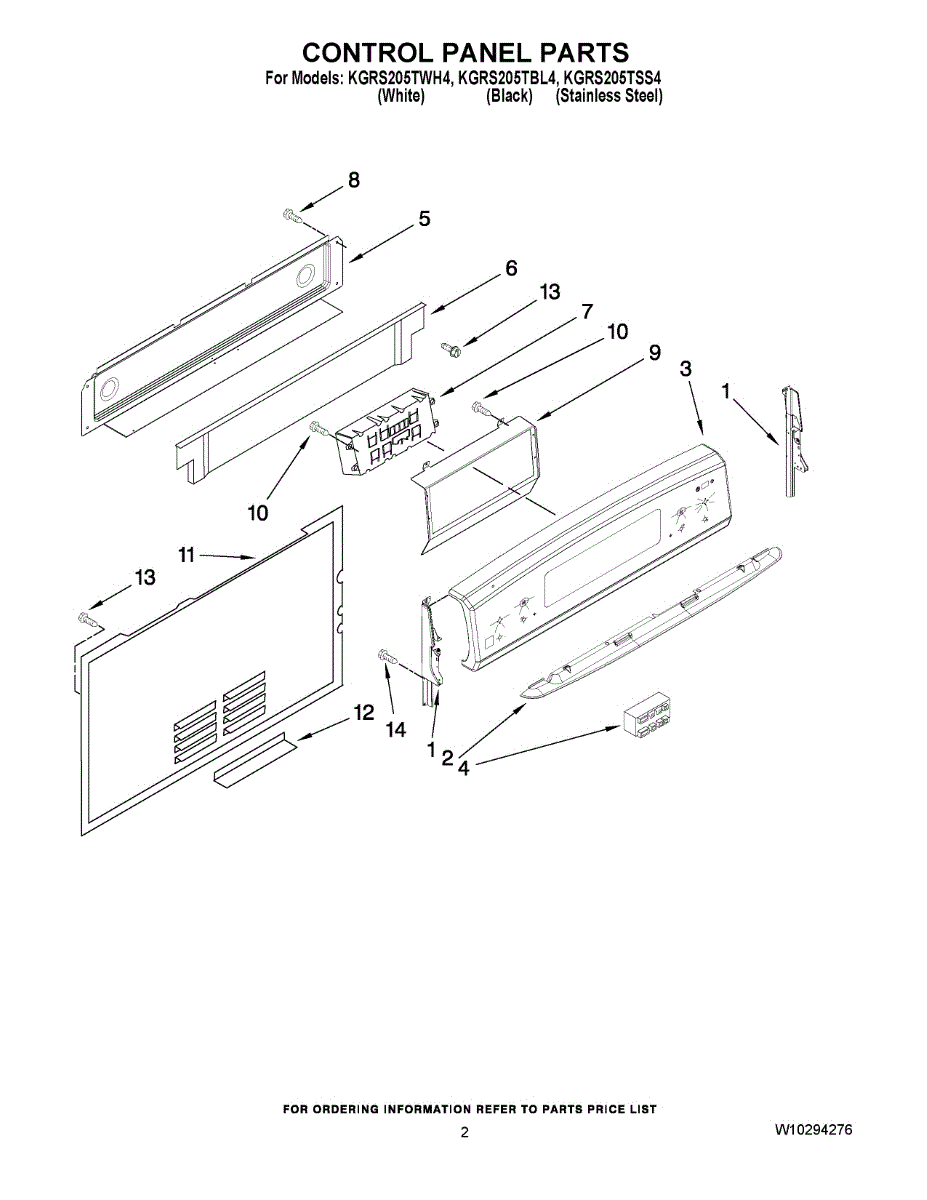 CONTROL PANEL PARTS

For Models: KGRS205TWH4, KGRS205TBL4, KGRS205TSS4
(White) (Black) (Stainless Steel)

8
5
6
13
7
10
9
3
1
10
11
13
12
14
1
2
4

FOR ORDERING INFORMATION REFER TO PARTS PRICE LIST

2

W10294276