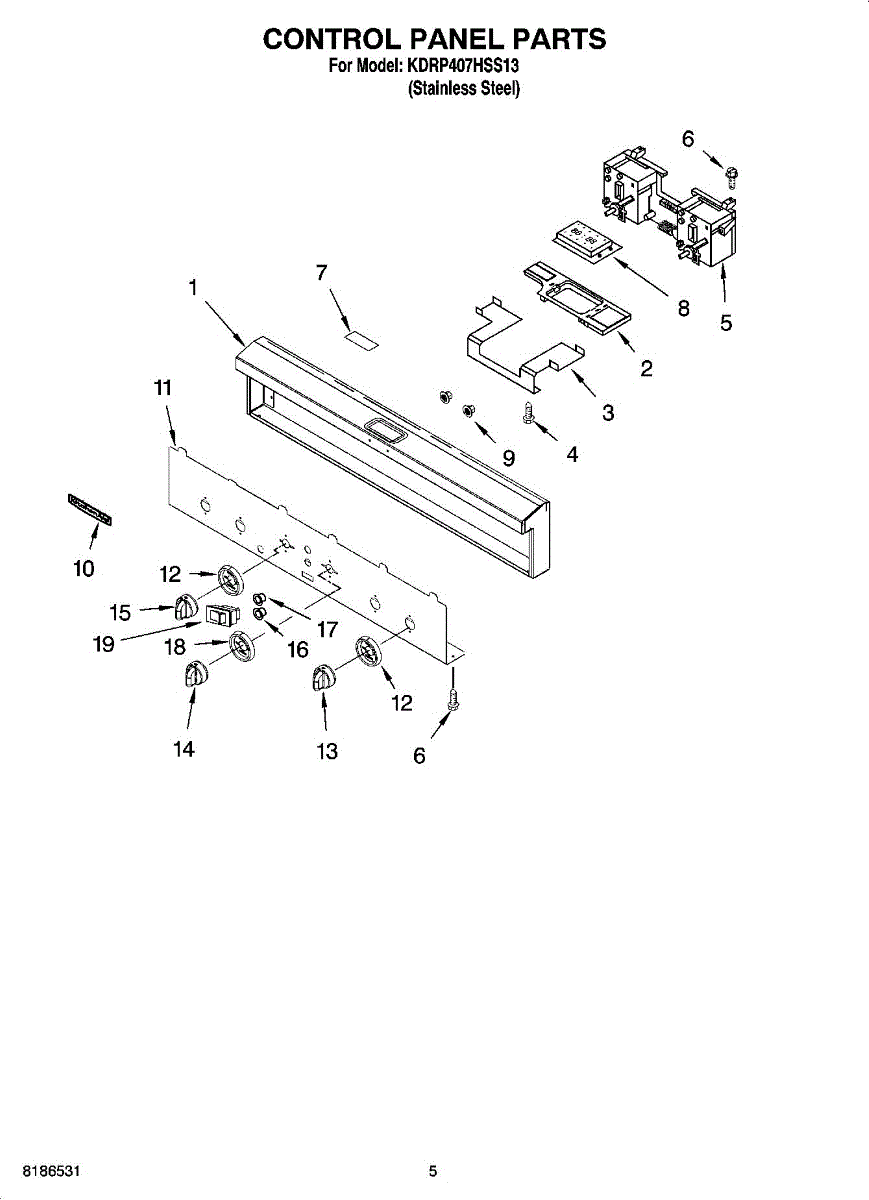 CONTROL PANEL PARTS
For Model: KDRP407HSS13
(Stainless Steel)

6
7
1
8
5
2
11
3
9
4
10
12
15
17
19
18
16
12
14
13
6

8186531
5