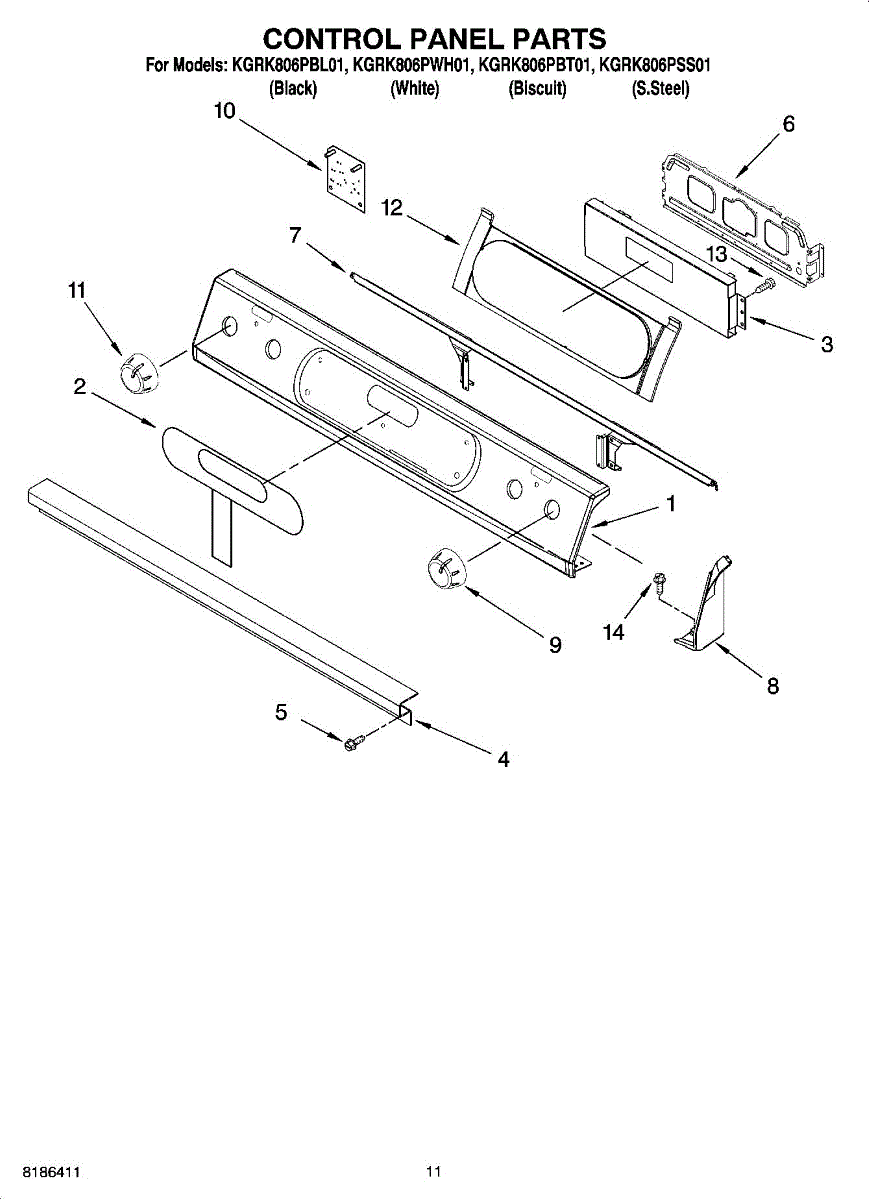 CONTROL PANEL PARTS

For Models: KGRK806PBL01, KGRK806PWH01, KGRK806PBT01, KGRK806PSS01
(Black) (White) (Biscuit) (S.Steel)

10
6
12
7
13
11
3
2
1
9
14
8
5
4

8186411

11