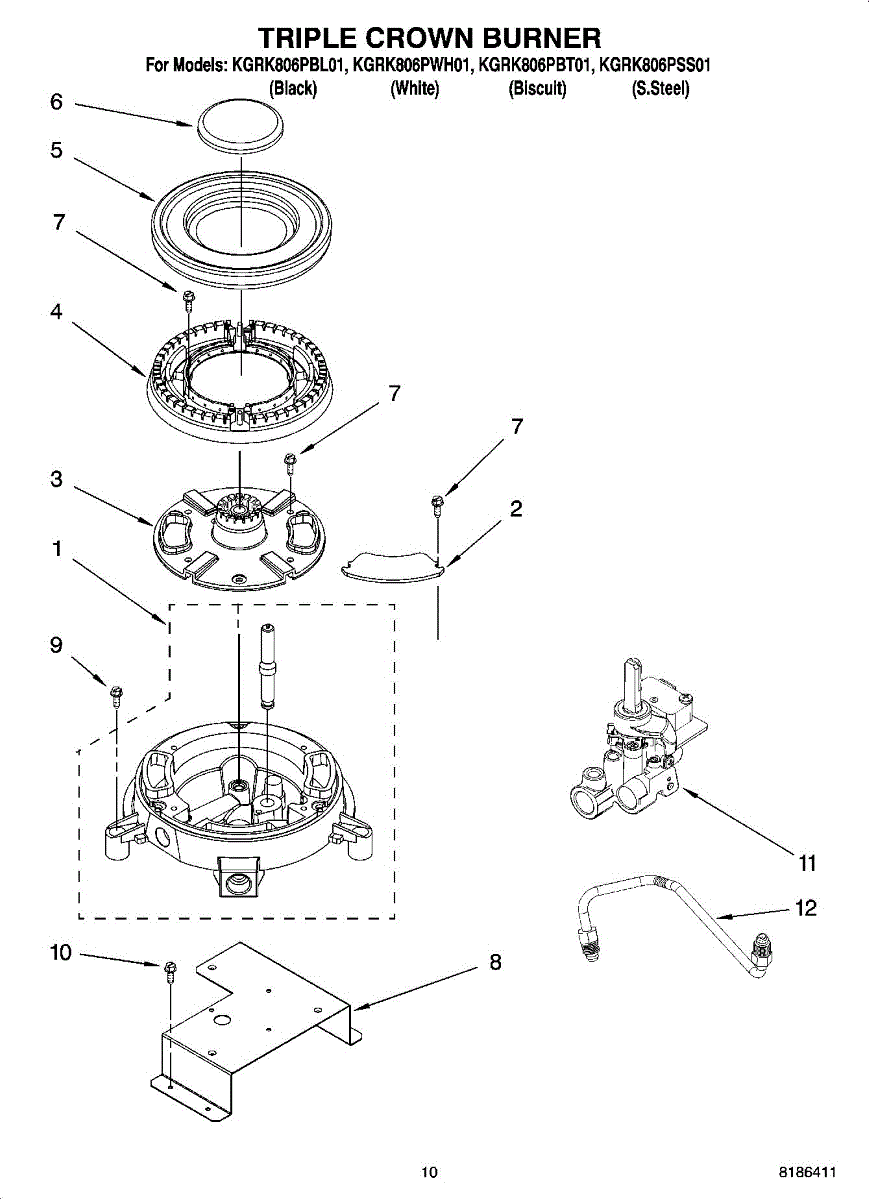 TRIPLE CROWN BURNER
For Models: KGRK806PBL01, KGRK806PWH01, KGRK806PBT01, KGRK806PSS01
(Black) (White) (Biscuit) (S.Steel)

6
5
7
4
7
7
3
2
1
9
11
12
10
8

10
8186411