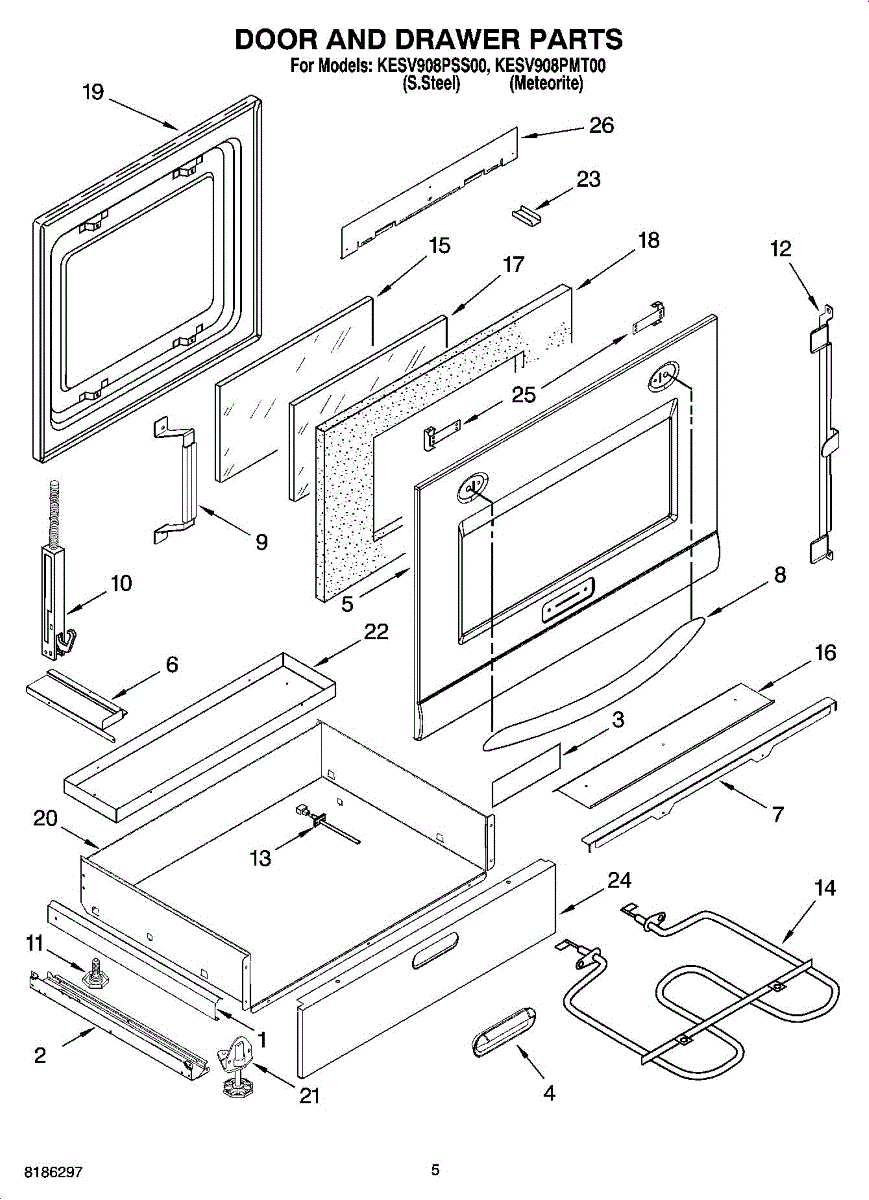 DOOR AND DRAWER PARTS
For Models: KESV908PSS00, KESV908PMT00
(S.Steel) (Meteorite)

19
26
23
15
17
18
12
25
9
10
5
8
22
6
16
3
7
20
13
24
14
11
1
2
21
4

8186297
5