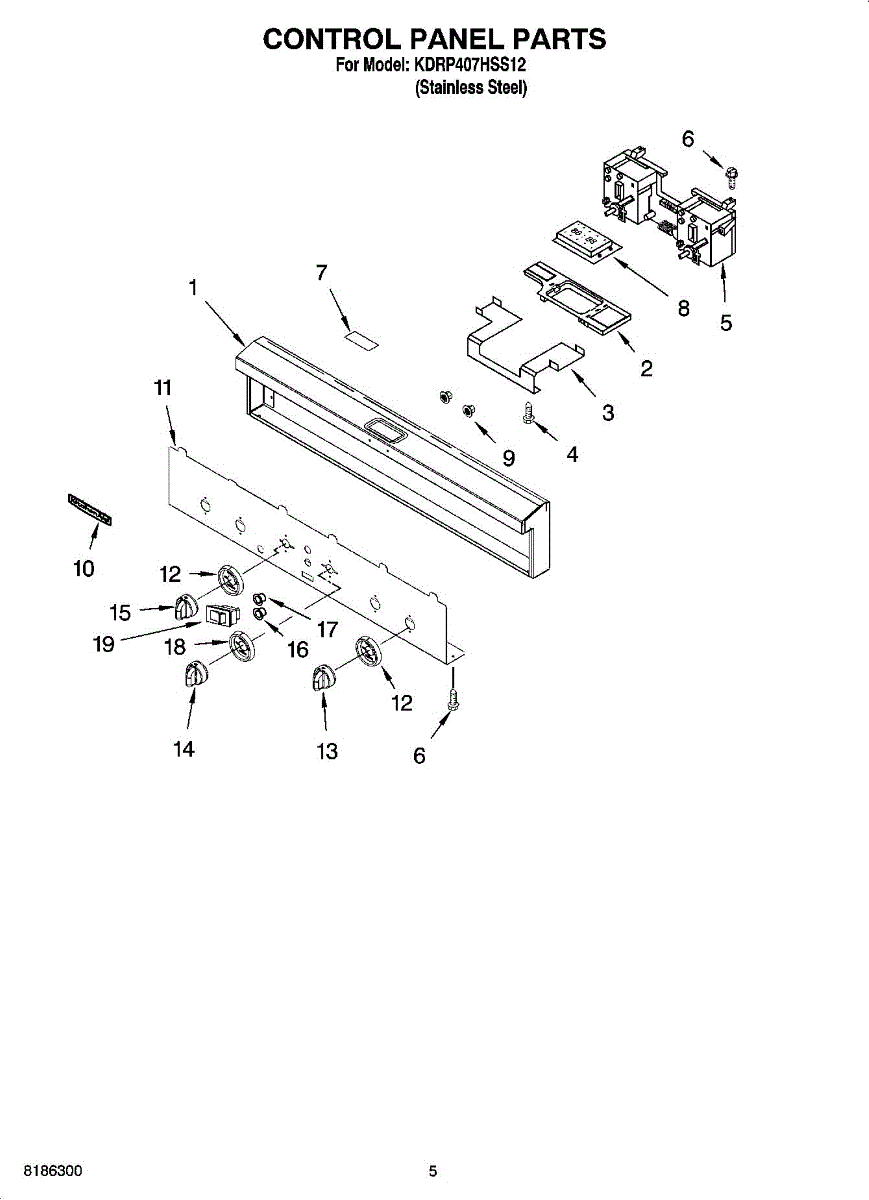 CONTROL PANEL PARTS
For Model: KDRP407HSS12
(Stainless Steel)

6
7
1
8
5
2
11
3
9
4
10
12
15
17
19
18
16
12
14
13
6

8186300
5