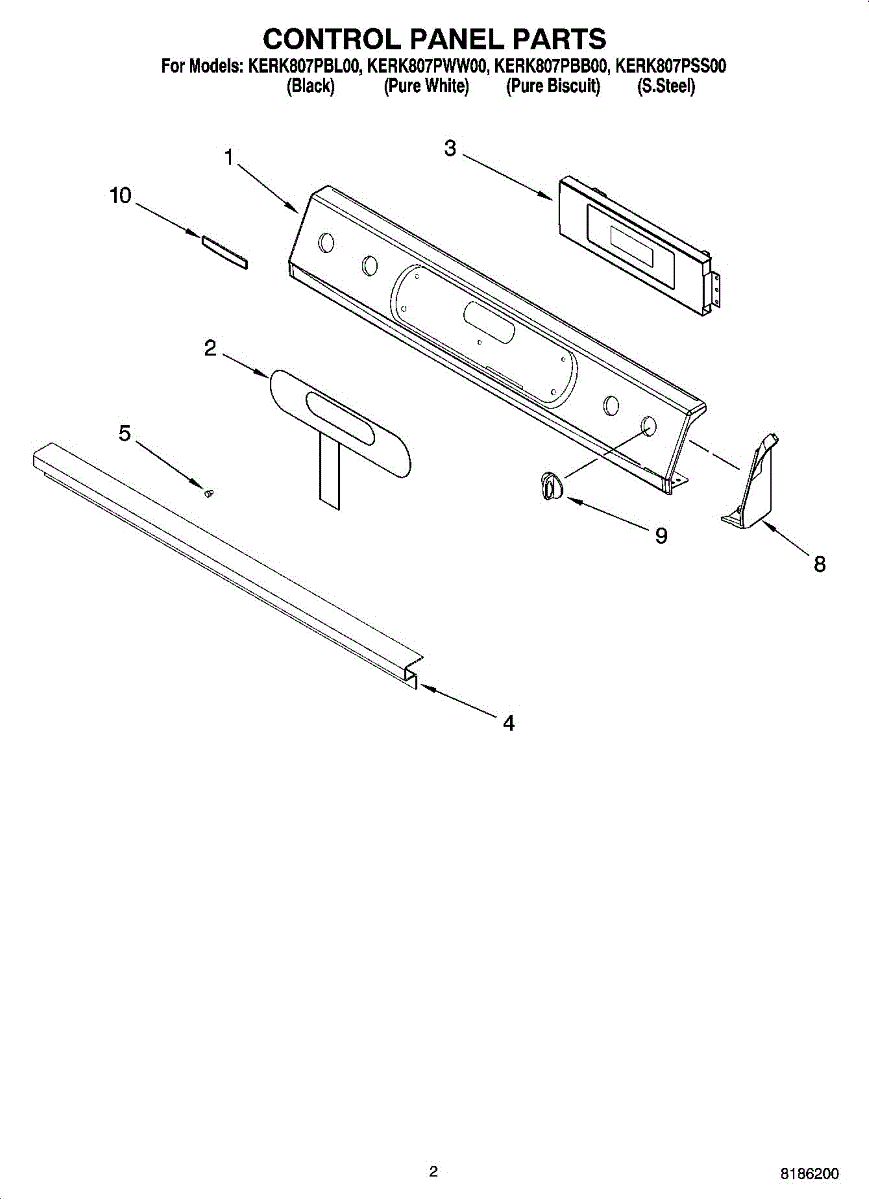 CONTROL PANEL PARTS

For Models: KERK807PBL00, KERK807PWW00, KERK807PBB00, KERK807PSS00
(Black) (Pure White) (Pure Biscuit) (S.Steel)

1
3
10
2
5
9
8
4

2

8186200