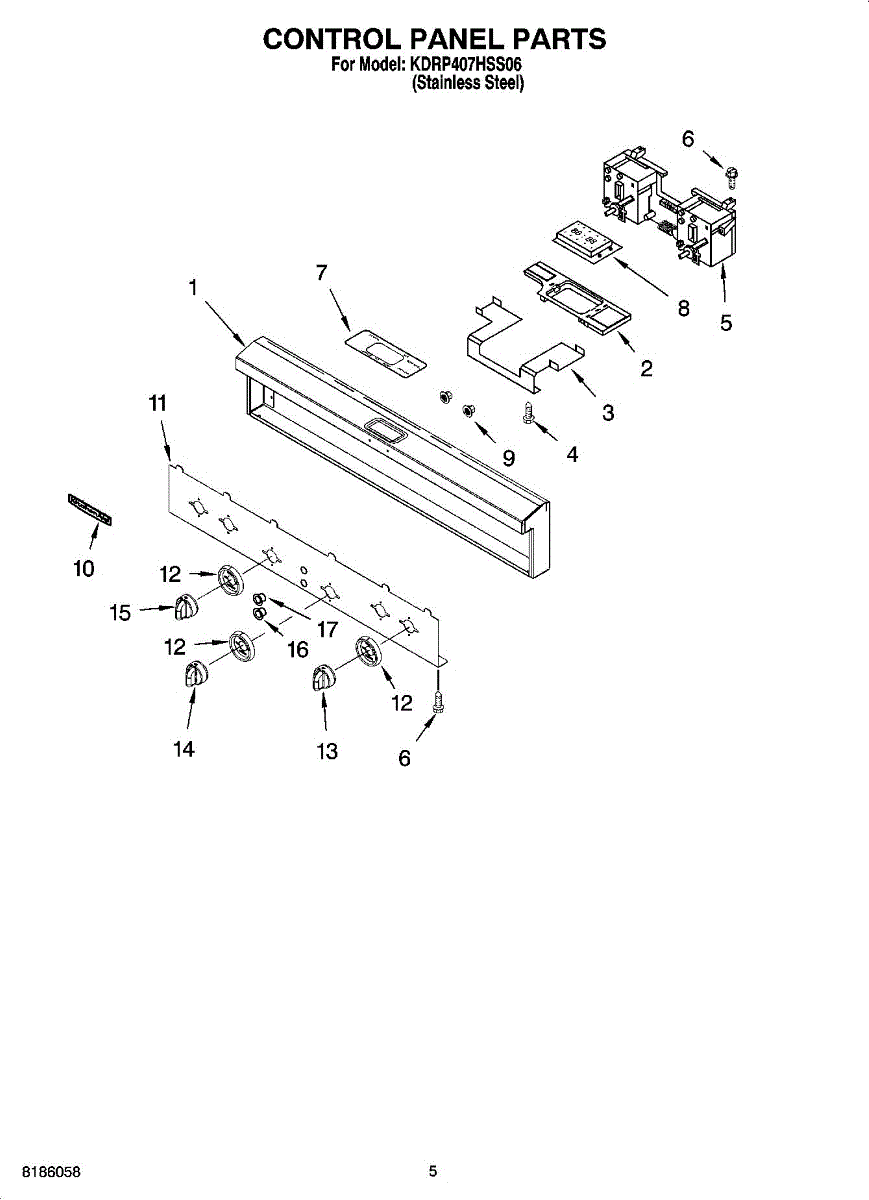 CONTROL PANEL PARTS
For Model: KDRP407HSS06
(Stainless Steel)

6
7
1
8
5
2
3
11
9
4
10
12
15
17
12
16
12
14
13
6

8186058
5