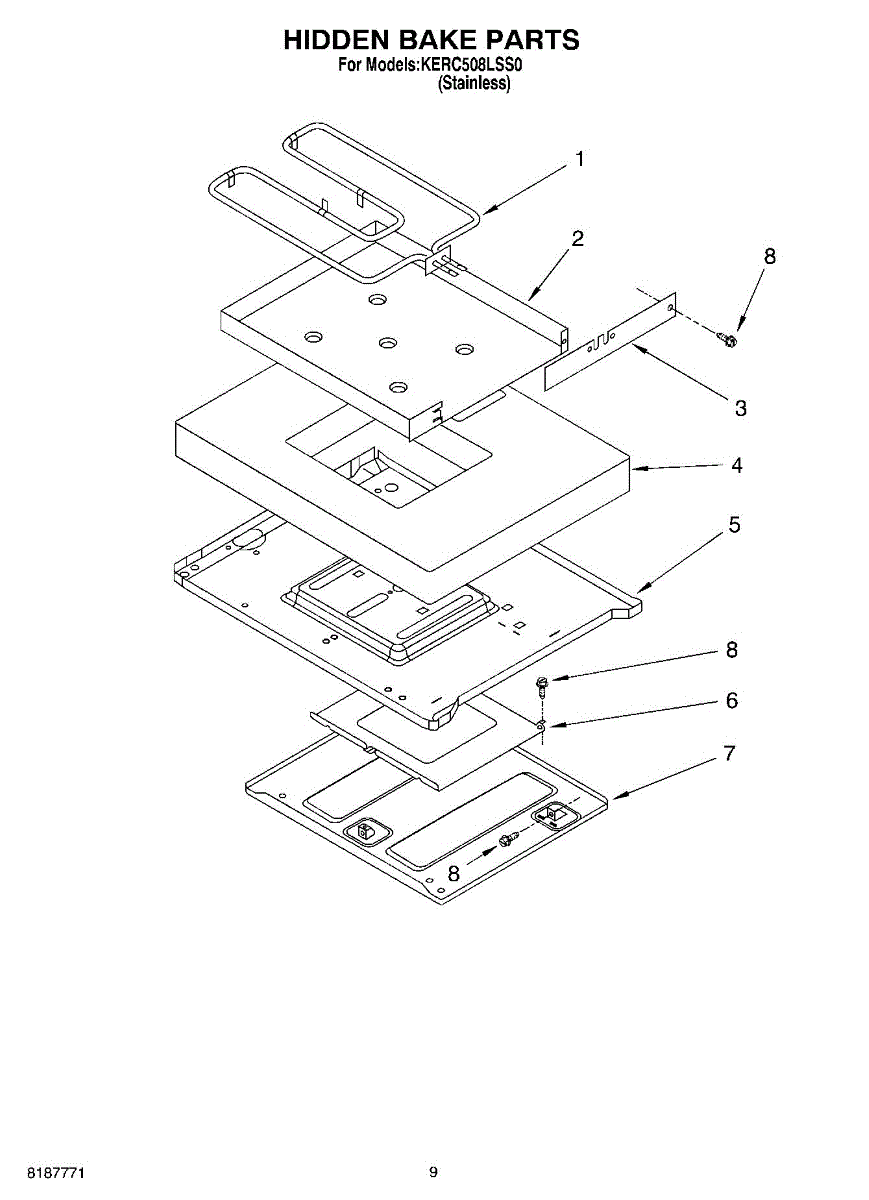 HIDDEN BAKE PARTS
For Models:KERC508LSS0
(Stainless)

1
2
8
3
4
5
8
6
7
8

8187771

9