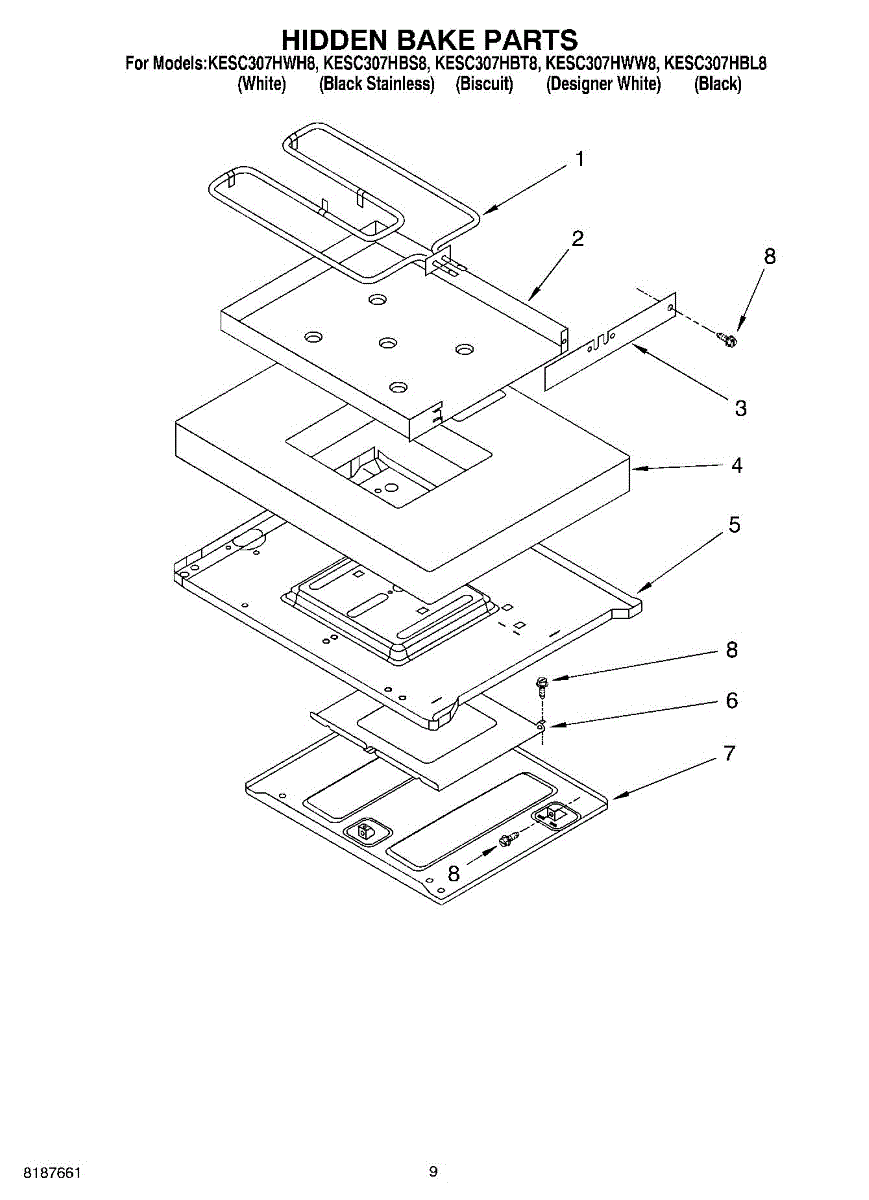 HIDDEN BAKE PARTS
For Models:KESC307HWH8, KESC307HBS8, KESC307HBT8, KESC307HWW8, KESC307HBL8
(White) (Black Stainless) (Biscuit) (Designer White) (Black)

1
2
8
3
4
5
8
6
7
8

8187661
9