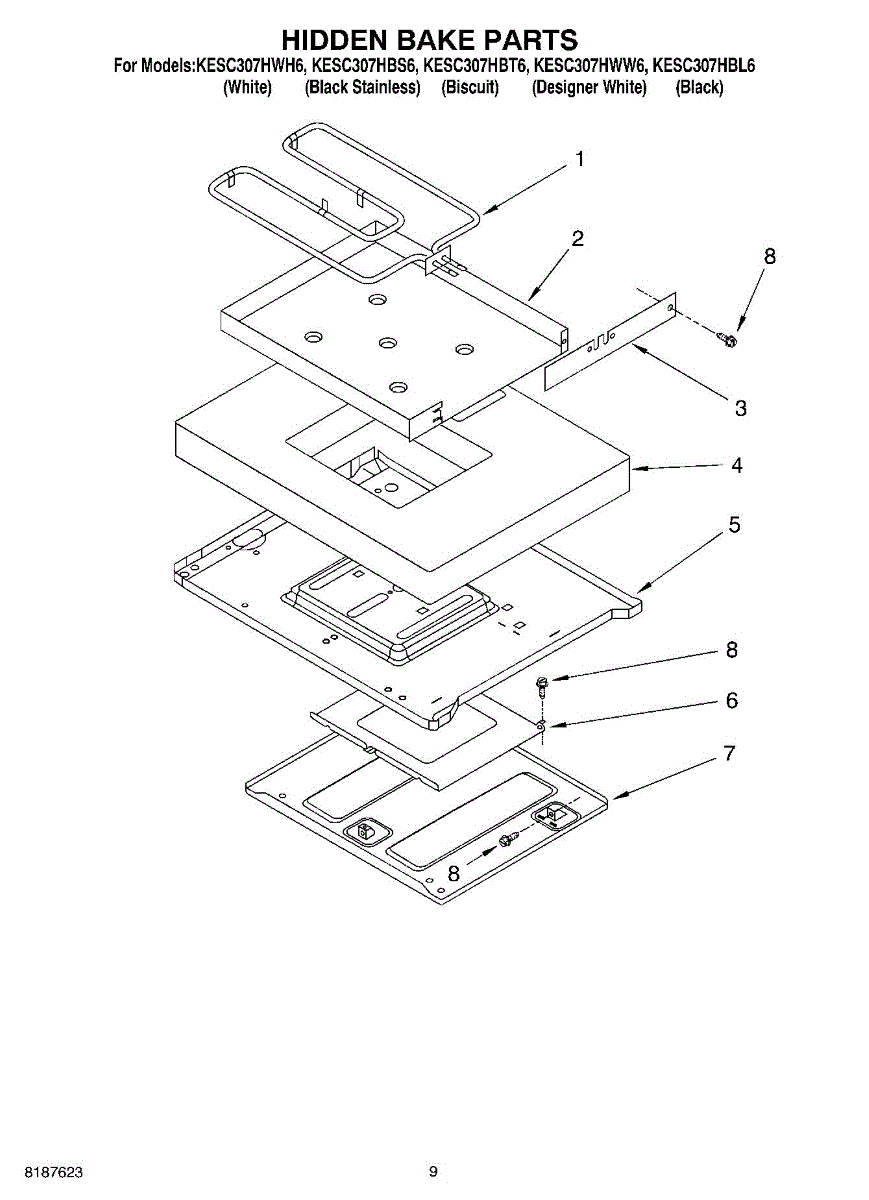 HIDDEN BAKE PARTS

For Models:KESC307HWH6, KESC307HBS6, KESC307HBT6, KESC307HWW6, KESC307HBL6
(White) (Black Stainless) (Biscuit) (Designer White) (Black)

1
2
8
3
4
5
8
6
7
8

8187623
9