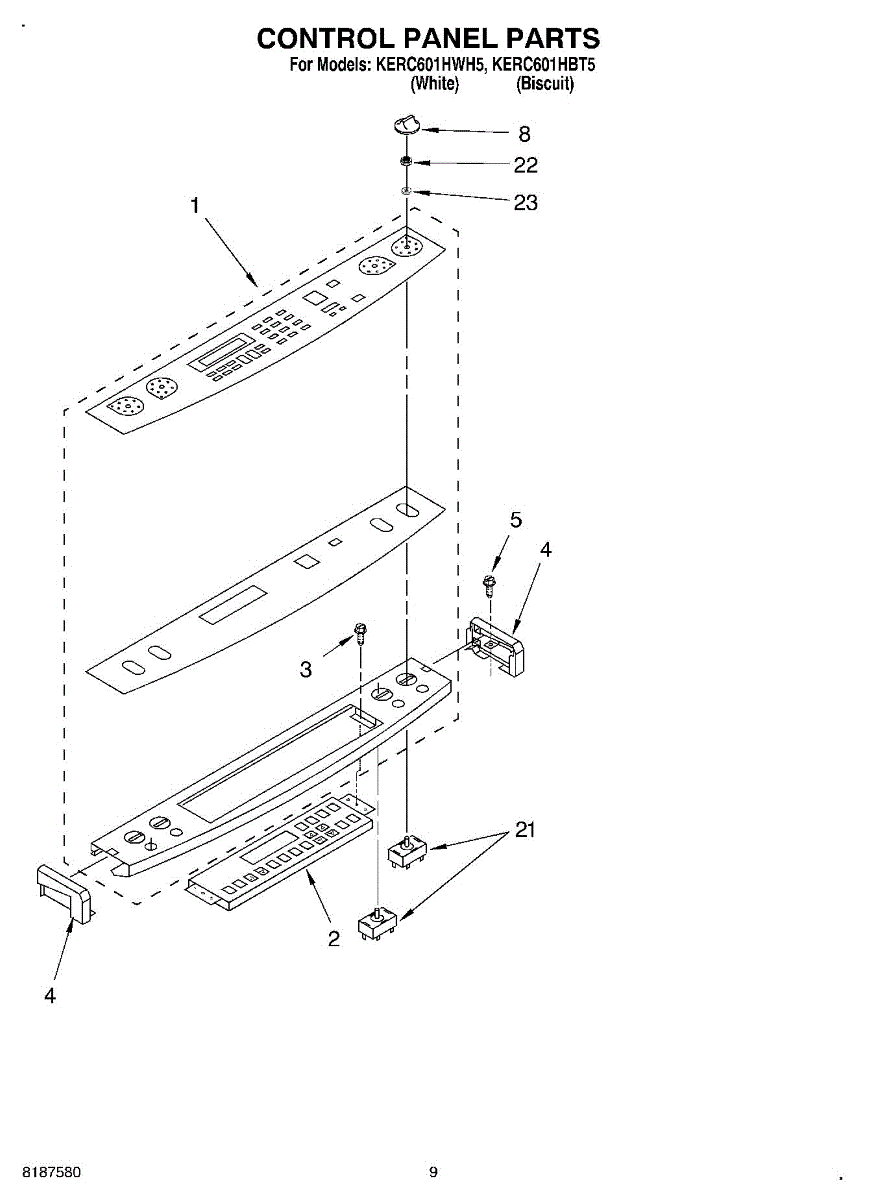 CONTROL PANEL PARTS
For Models: KERC601HWH5, KERC601HBT5
(White) (Biscuit)

8
22
23
1
5
4
3
21
2
4

8187580
9