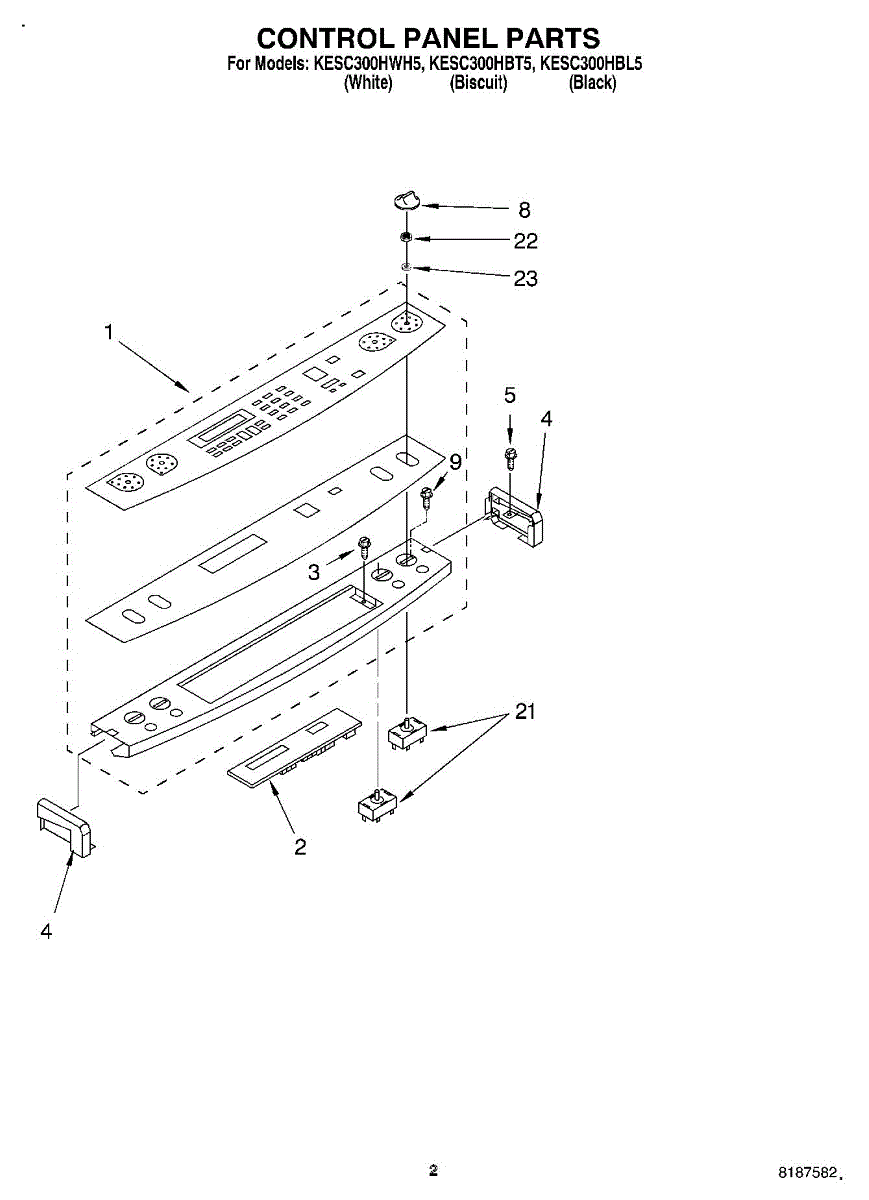 CONTROL PANEL PARTS
For Models: KESC300HWH5, KESC300HBT5, KESC300HBL5
(White) (Biscuit) (Black)

8
22
23
1
5
4
9
3
21
2
4

2

8187582