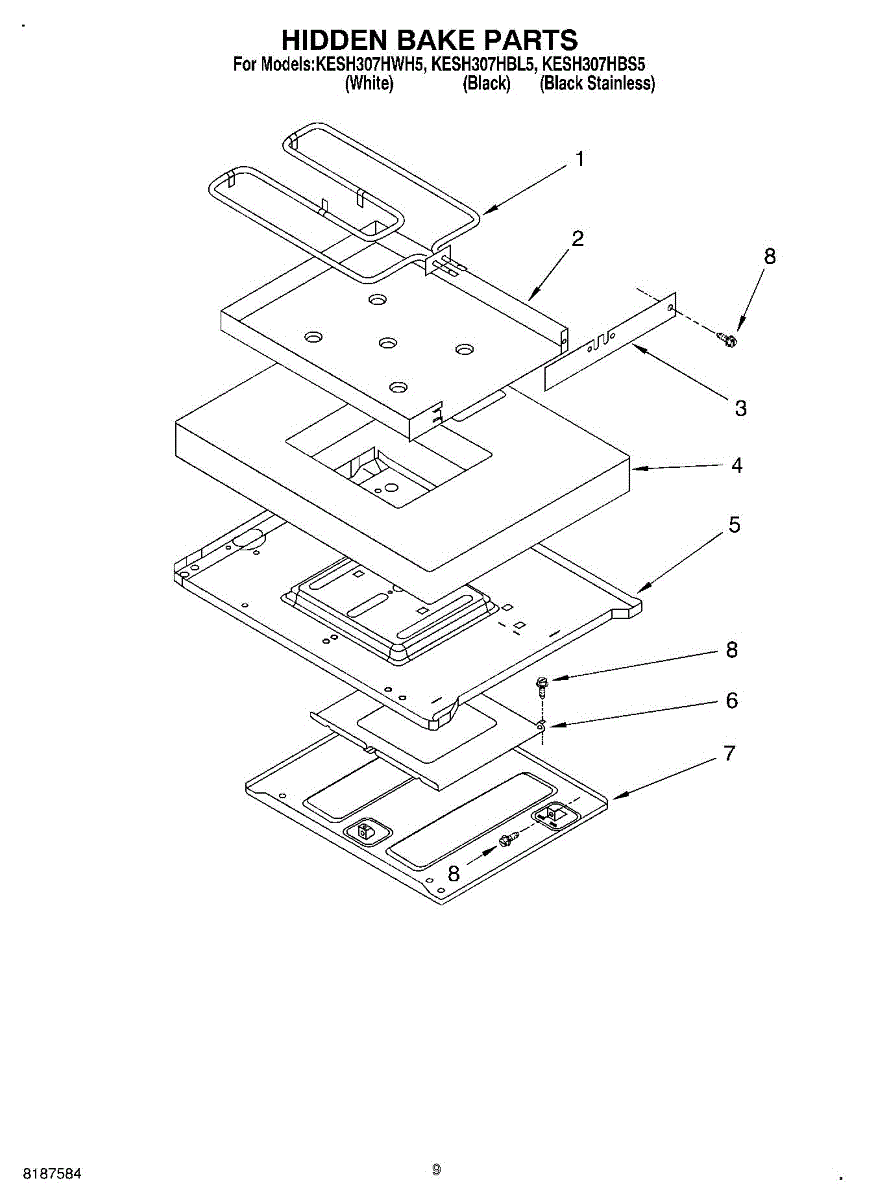 HIDDEN BAKE PARTS
For Models:KESH307HWH5, KESH307HBL5, KESH307HBS5
(White) (Black) (Black Stainless)

1
2
8
3
4
5
8
6
7
8

8187584
9