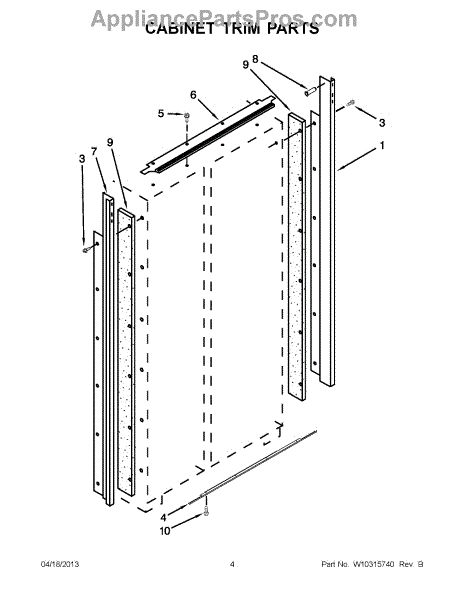 AppliancePartsPros.com
CABINET TRIM PARTS

9 8
6
5
3
1
3 7 9
4
10

04/18/2013 4 Part No. W10315740 Rev. B