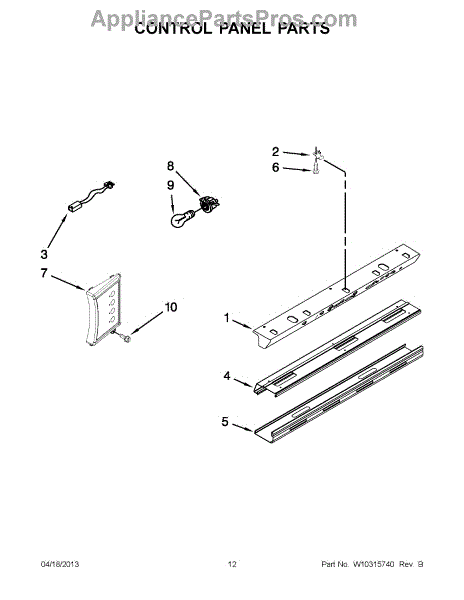 AppliancePartsPros.com
CONTROL PANEL PARTS

2
6
8
9
3
7
10
1
4
5

04/18/2013

12

Part No. W10315740 Rev. B