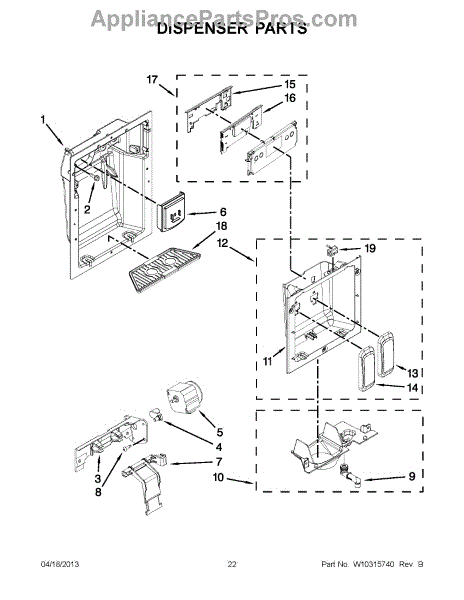 AppliancePartsPros.com
DISPENSER PARTS

17
15
16
1
2
6
18
12
19
11
13
14
5
4
7
3
8
10
9

04/18/2013
22
Part No. W10315740 Rev. B