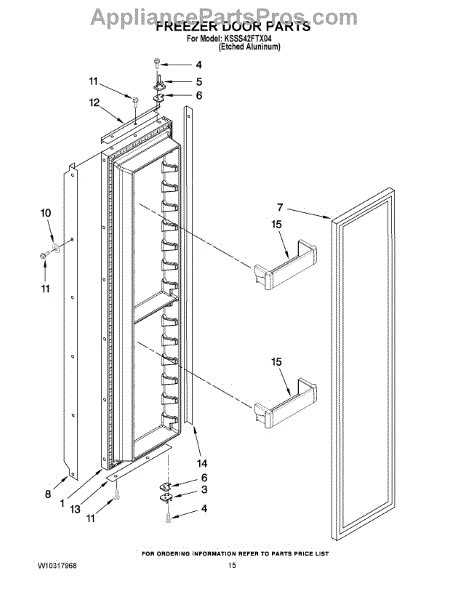 AppliancePartsPros.com

FREEZER DOOR PARTS
For Model: KSSS42FTX04
(Etched Aluninum)

4
5
6
11
12
10
11
7
15
15
14
6
3
4
8
1
13
11

FOR ORDERING INFORMATION REFER TO PARTS PRICE LIST

W10317968

15