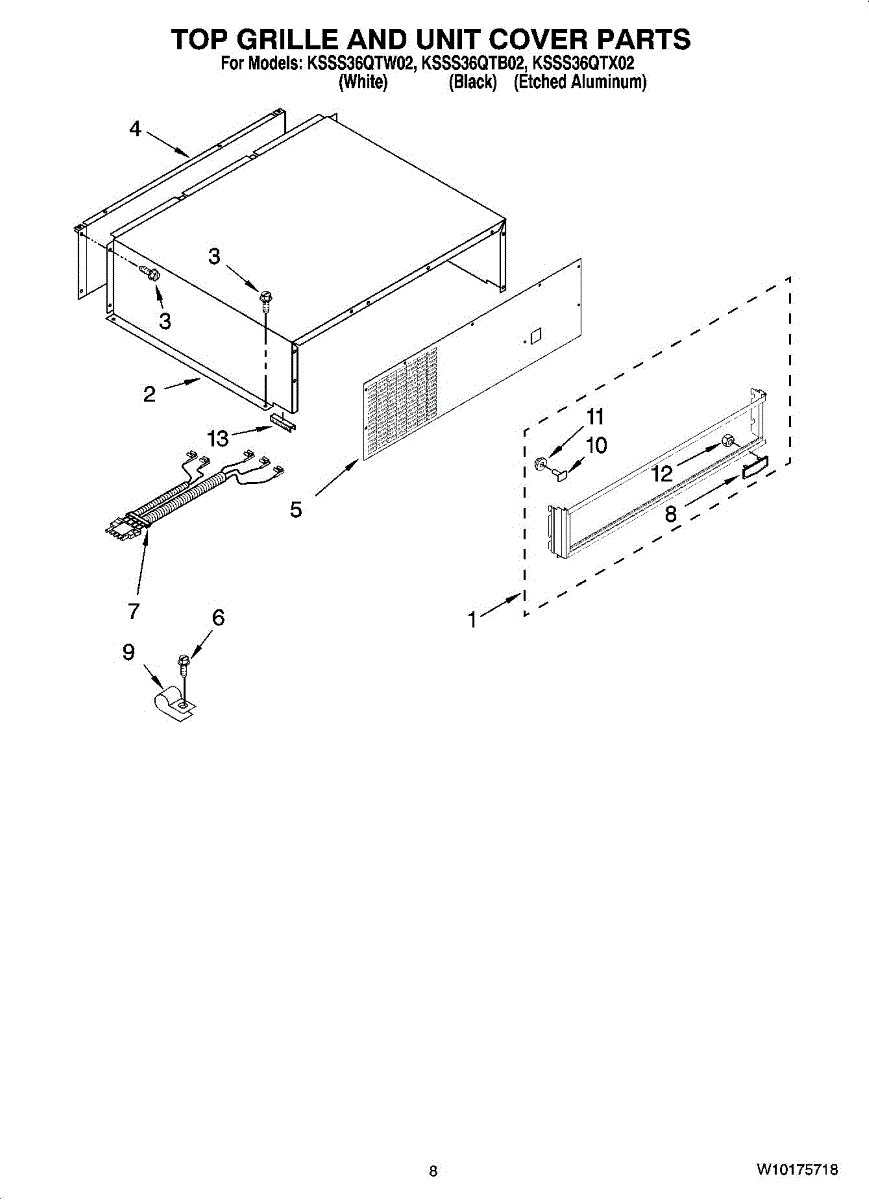 TOP GRILLE AND UNIT COVER PARTS
For Models: KSSS36QTW02, KSSS36QTB02, KSSS36QTX02
(White) (Black) (Etched Aluminum)

4
3
3
2
13
5
11
10
12
8
7
6
9
1

8
W10175718