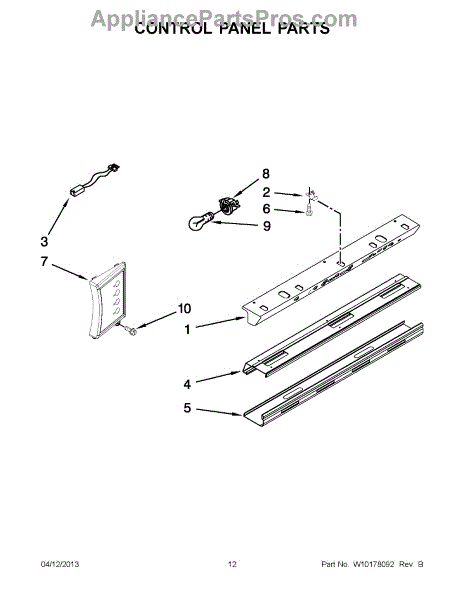 AppliancePartsPros.com
CONTROL PANEL PARTS

8
2
6
9
3
7
10
1
4
5

04/12/2013
12
Part No. W10178092 Rev. B