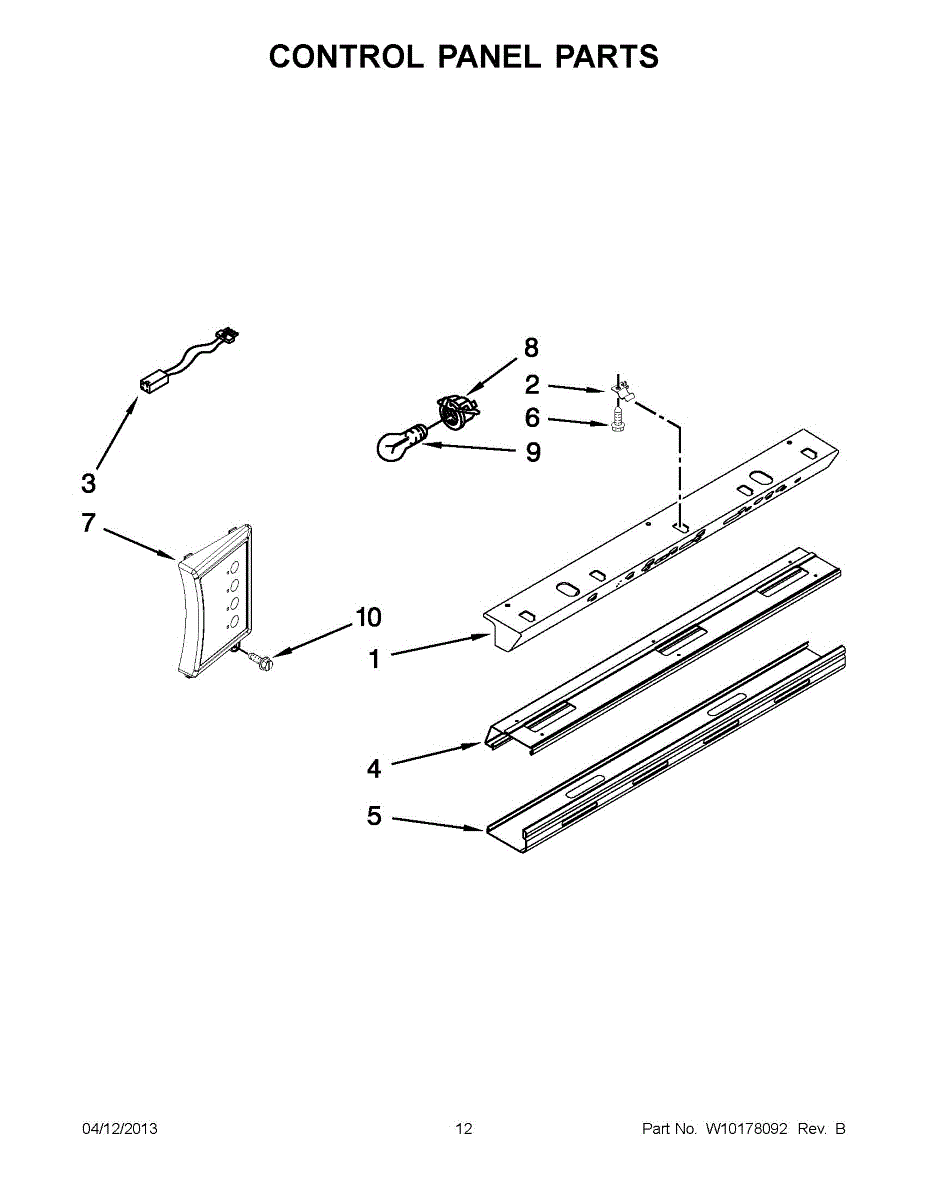 CONTROL PANEL PARTS

8

2

6

9

3

7

10

1

4

5

04/12/2013

12

Part No. W10178092 Rev. B