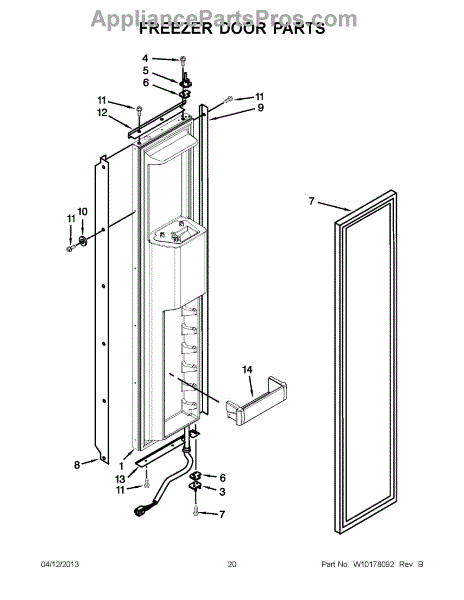 AppliancePartsPros.com
FREEZER DOOR PARTS

4
5
6
11
12
11
9
7
11
10
14
8
1
13
11
6
3
7

04/12/2013
20
Part No. W10178092 Rev. B