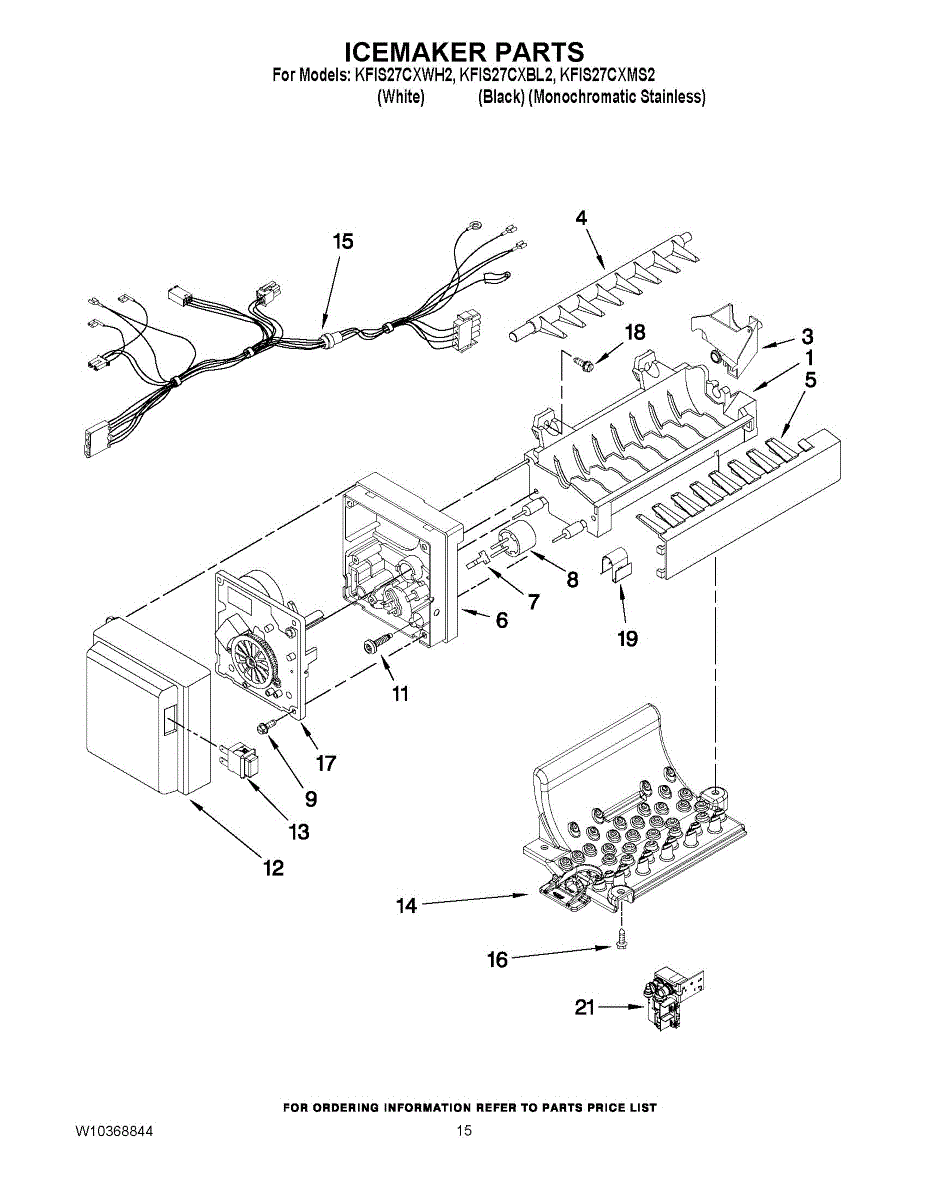 ICEMAKER PARTS
For Models: KFIS27CXWH2, KFIS27CXBL2, KFIS27CXMS2
(White) (Black) (Monochromatic Stainless)

15
4
18
3
1
5
8
7
6
19
11
17
9
13
12
14
16
21

FOR ORDERING INFORMATION REFER TO PARTS PRICE LIST
W10368844
15