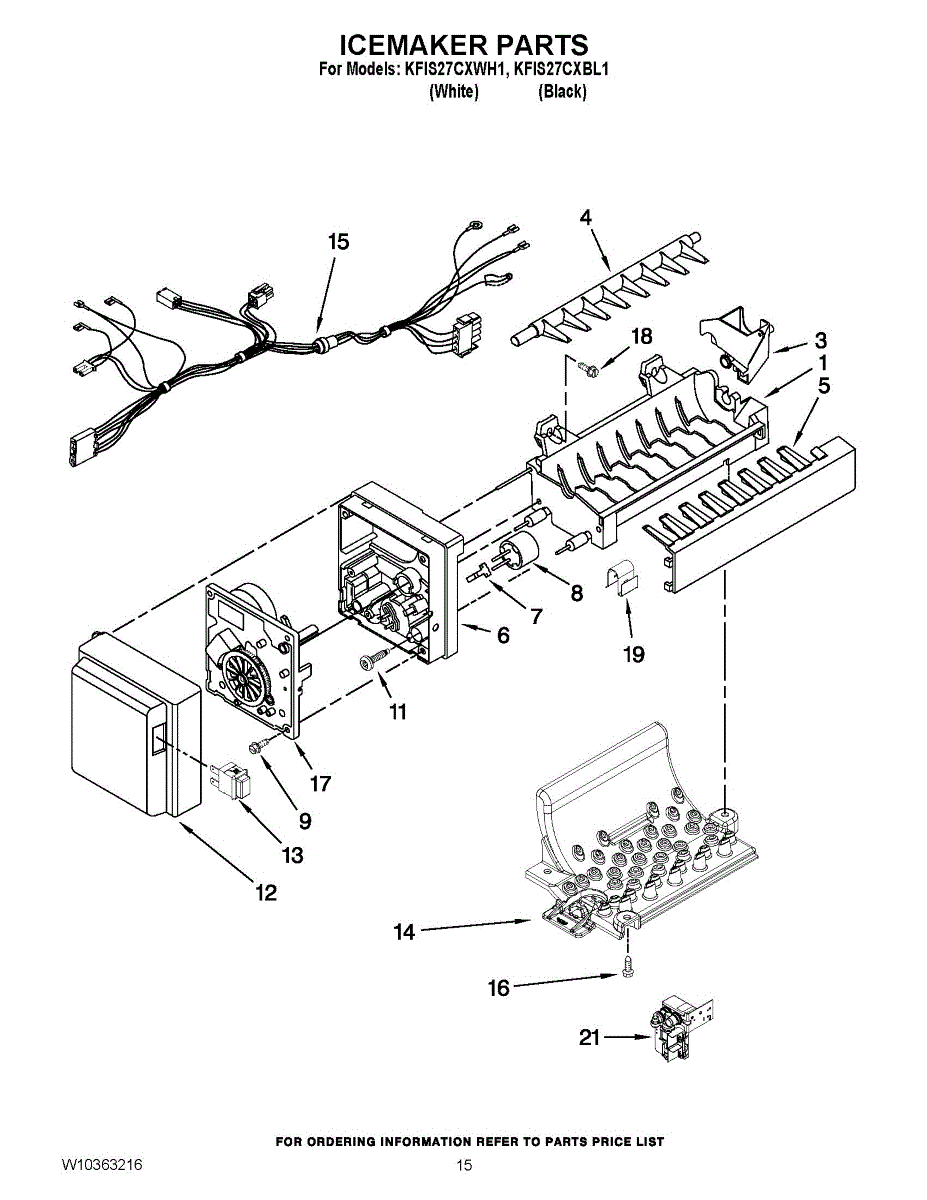 ICEMAKER PARTS
For Models: KFIS27CXWH1, KFIS27CXBL1
(White) (Black)

15
4
18
3
1
5
8
7
6
19
11
17
9
13
12
14
16
21

FOR ORDERING INFORMATION REFER TO PARTS PRICE LIST
W10363216
15