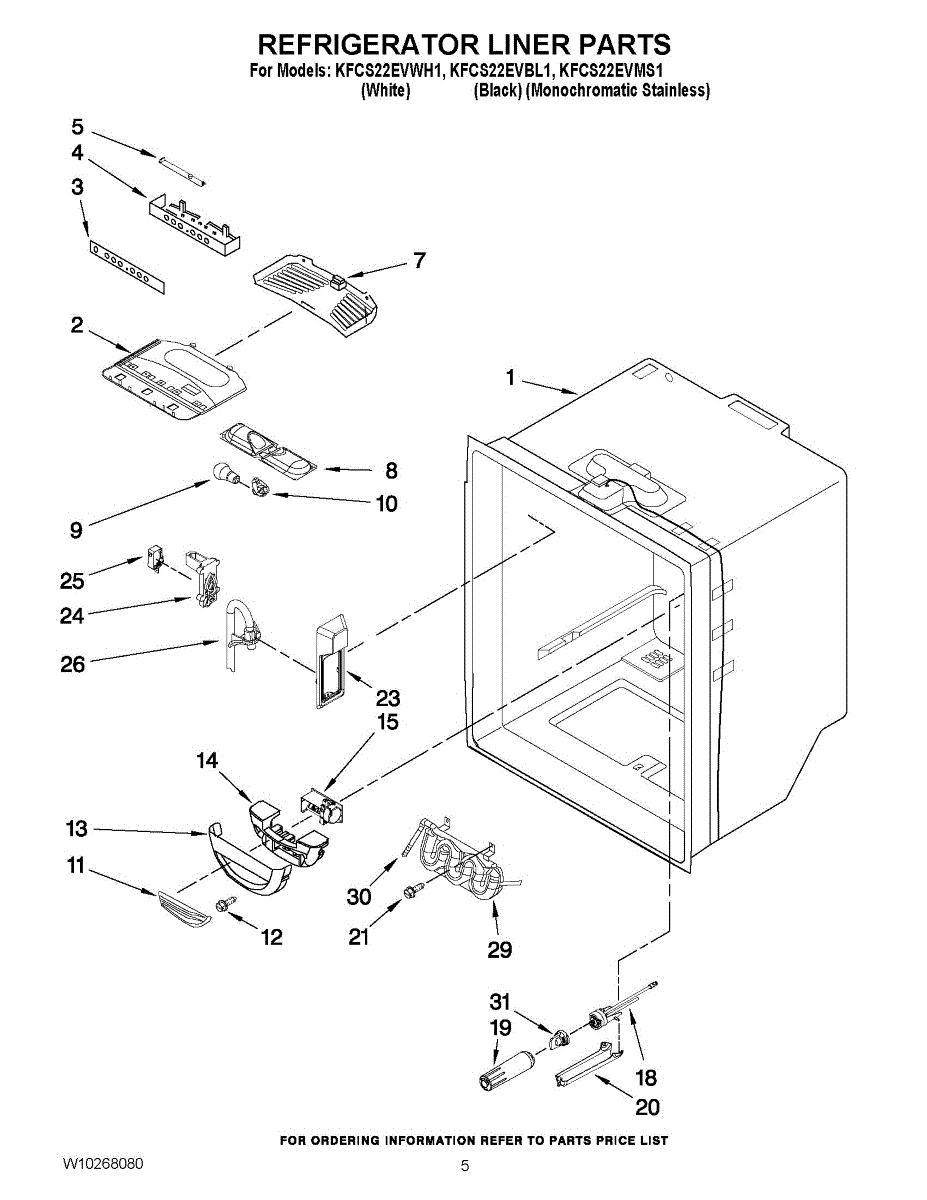 REFRIGERATOR LINER PARTS
For Models: KFCS22EVWH1, KFCS22EVBL1, KFCS22EVMS1
(White) (Black) (Monochromatic Stainless)

5
4
3
7
2
1
8
10
9
25
24
26
23
15
14
13
11
12
30
21
29
31
19
18
20

FOR ORDERING INFORMATION REFER TO PARTS PRICE LIST

W10268080

5