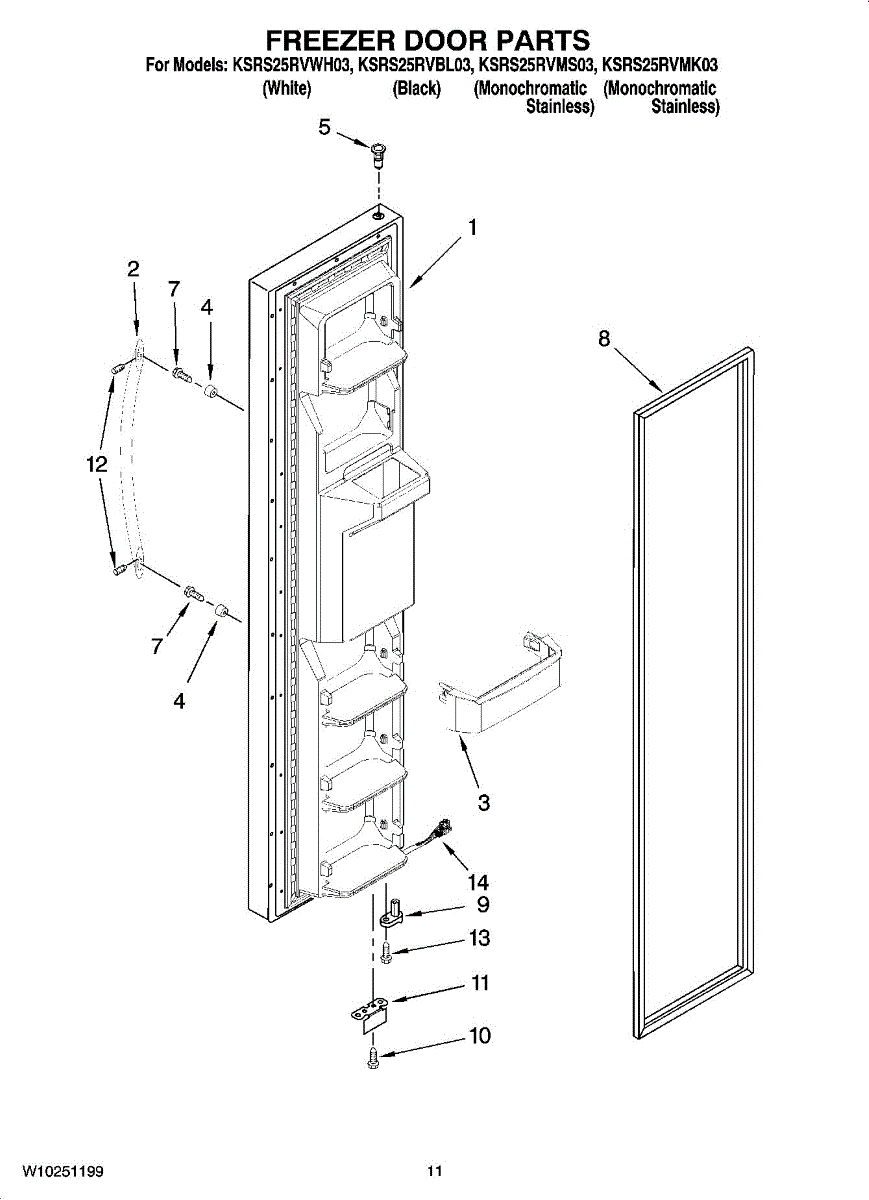 FREEZER DOOR PARTS
For Models: KSRS25RVWH03, KSRS25RVBL03, KSRS25RVMS03, KSRS25RVMK03
(White) (Black) (Monochromatic Stainless) (Monochromatic Stainless)

5
1
2
7
4
8
12
7
4
3
14
9
13
11
10

W10251199
11