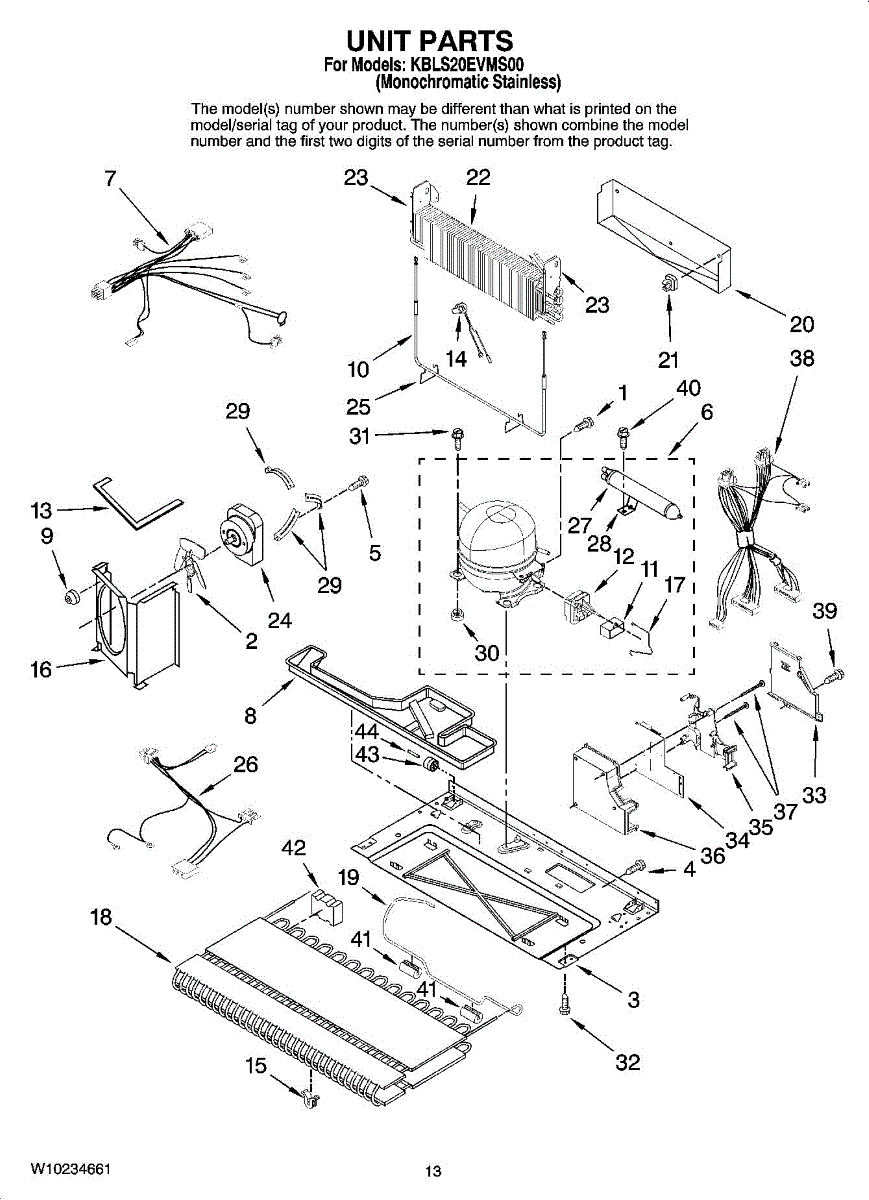 UNIT PARTS
For Models: KBLS20EVMS00
(Monochromatic Stainless)

The model(s) number shown may be different than what is printed on the model/serial tag of your product. The number(s) shown combine the model number and the first two digits of the serial number from the product tag.

7
23
22
23
20
21
38
10
14
25
1
40
6
29
31
13
9
5
27
28
12
11
17
29
24
2
16
30
39
8
44
43
26
33
37
35
34
36
4
42
19
18
41
41
3
32
15

W10234661
13