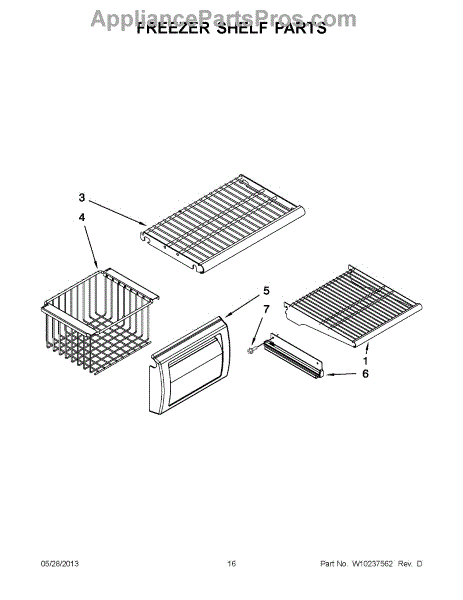 AppliancePartsPros.com
FREEZER SHELF PARTS

3
4
5
7
1
6

05/28/2013 16 Part No. W10237562 Rev. D