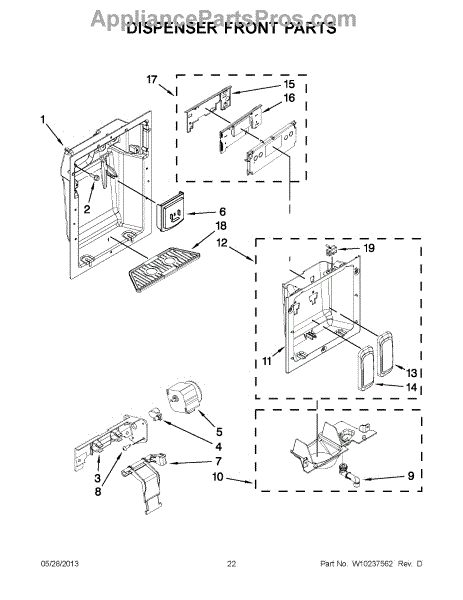 AppliancePartsPros.com
DISPENSER FRONT PARTS

17
15
16
1
2
6
18
12
19
11
13
14
5
4
7
3
8
10
9

05/28/2013 22 Part No. W10237562 Rev. D