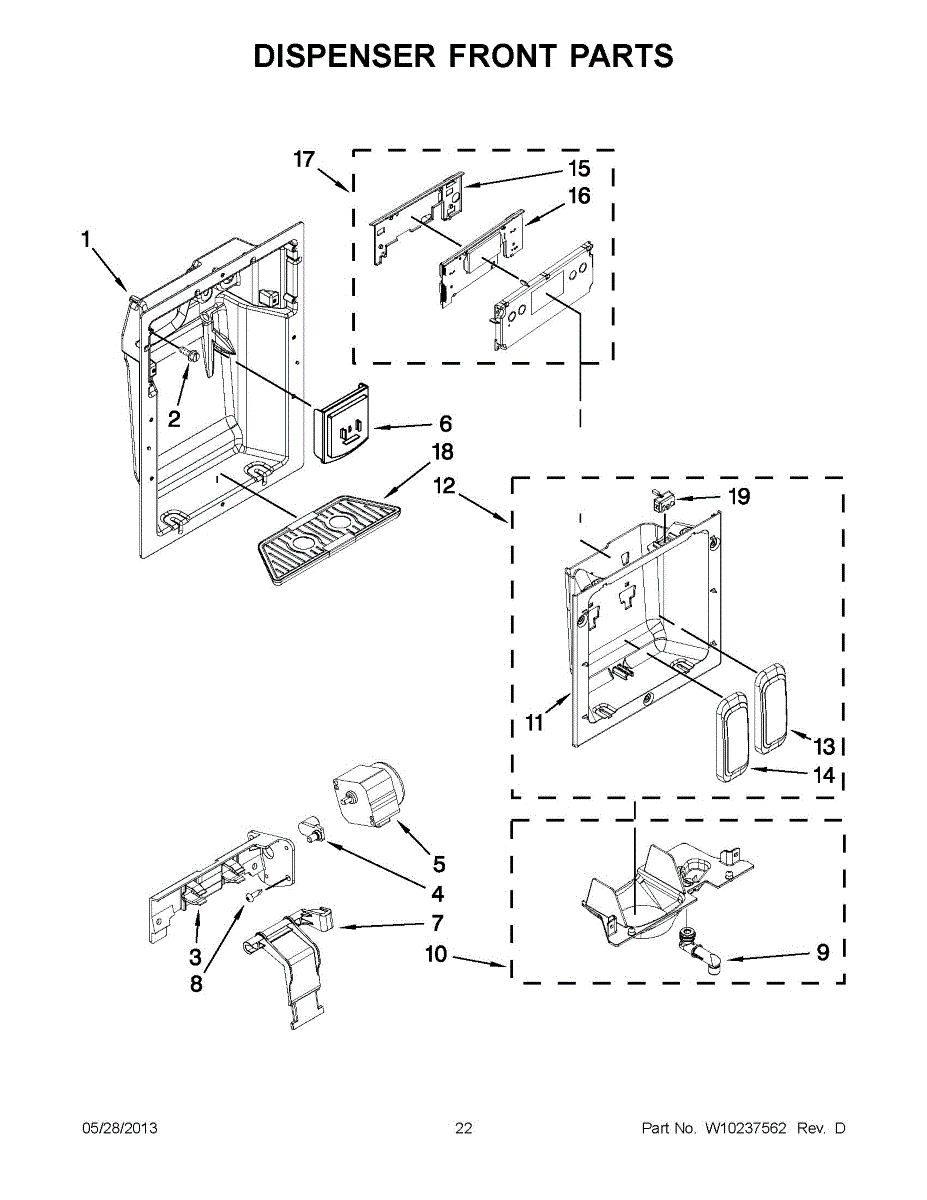 DISPENSER FRONT PARTS

17
15
16
1
2
6
18
12
19
11
13
14
5
4
7
3
8
10
9

05/28/2013
22
Part No. W10237562 Rev. D