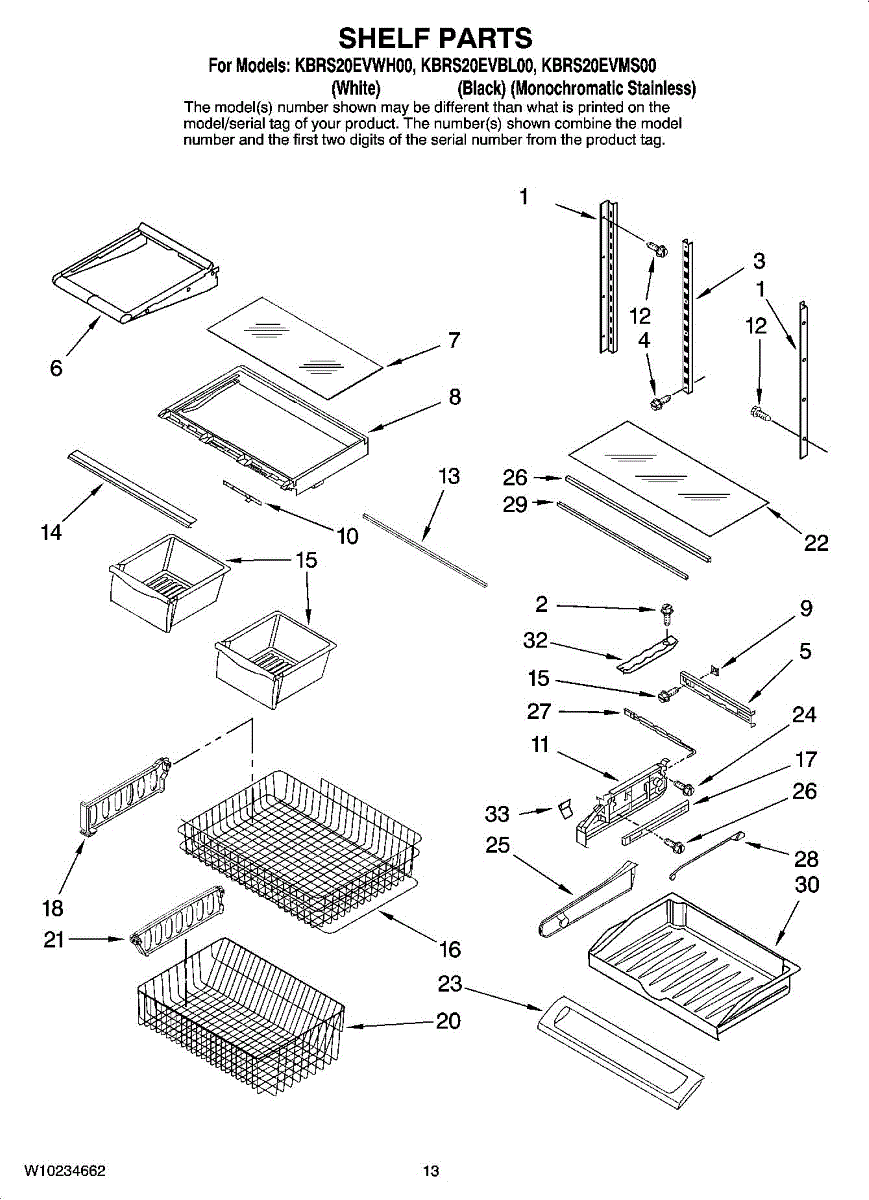 SHELF PARTS

For Models: KBRS20EVWH00, KBRS20EVBL00, KBRS20EVMS00
(White) (Black) (Monochromatic Stainless)

The model(s) number shown may be different than what is printed on the model/serial tag of your product. The number(s) shown combine the model number and the first two digits of the serial number from the product tag.

1
3
1
12
12
4
6
7
8
13
26
29
22
14
10
15
2
9
32
5
15
27
24
11
17
26
33
25
28
30
18
21
16
23
20

W10234662
13