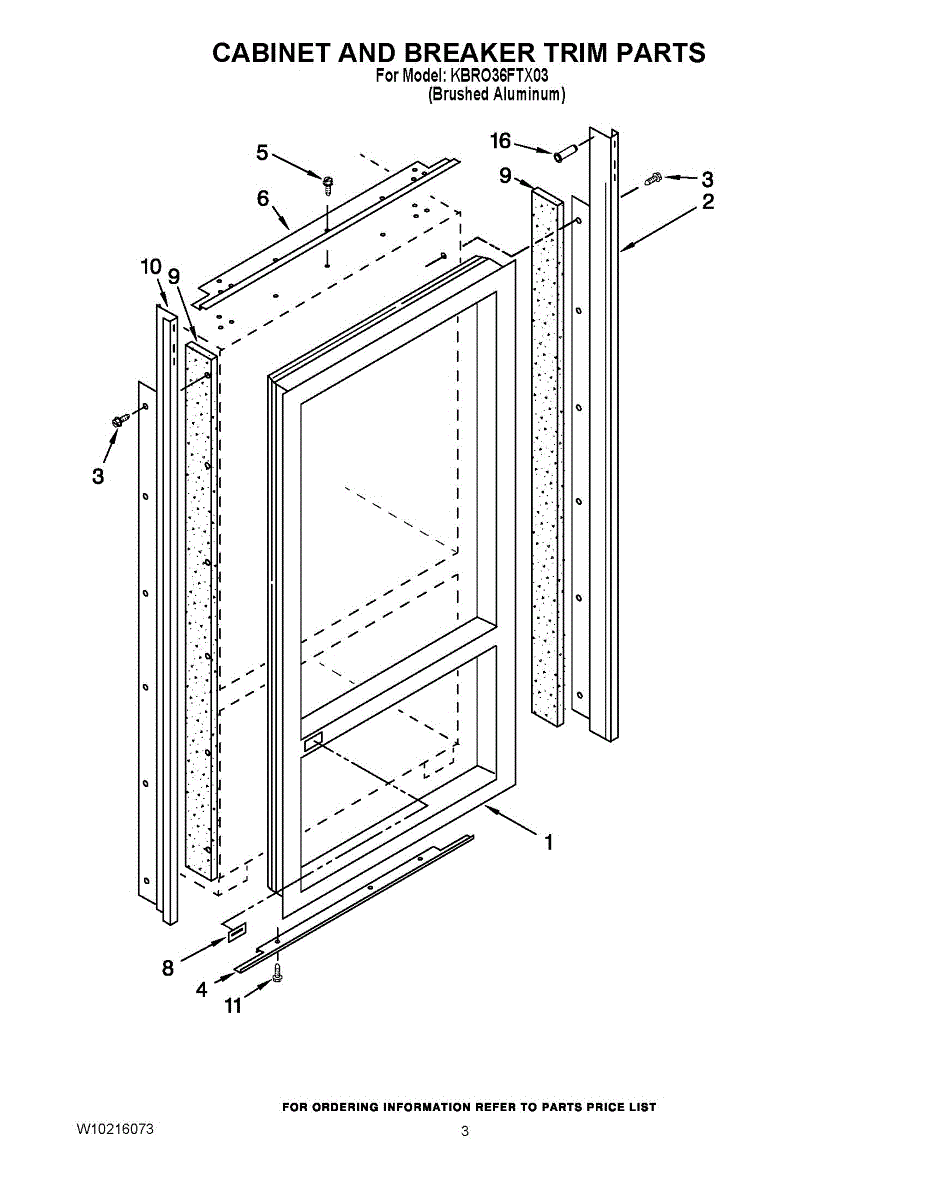 CABINET AND BREAKER TRIM PARTS
For Model: KBRO36FTX03
(Brushed Aluminum)

5
6
16
9
3
2
10
9
3
1
8
4
11

FOR ORDERING INFORMATION REFER TO PARTS PRICE LIST

W10216073

3