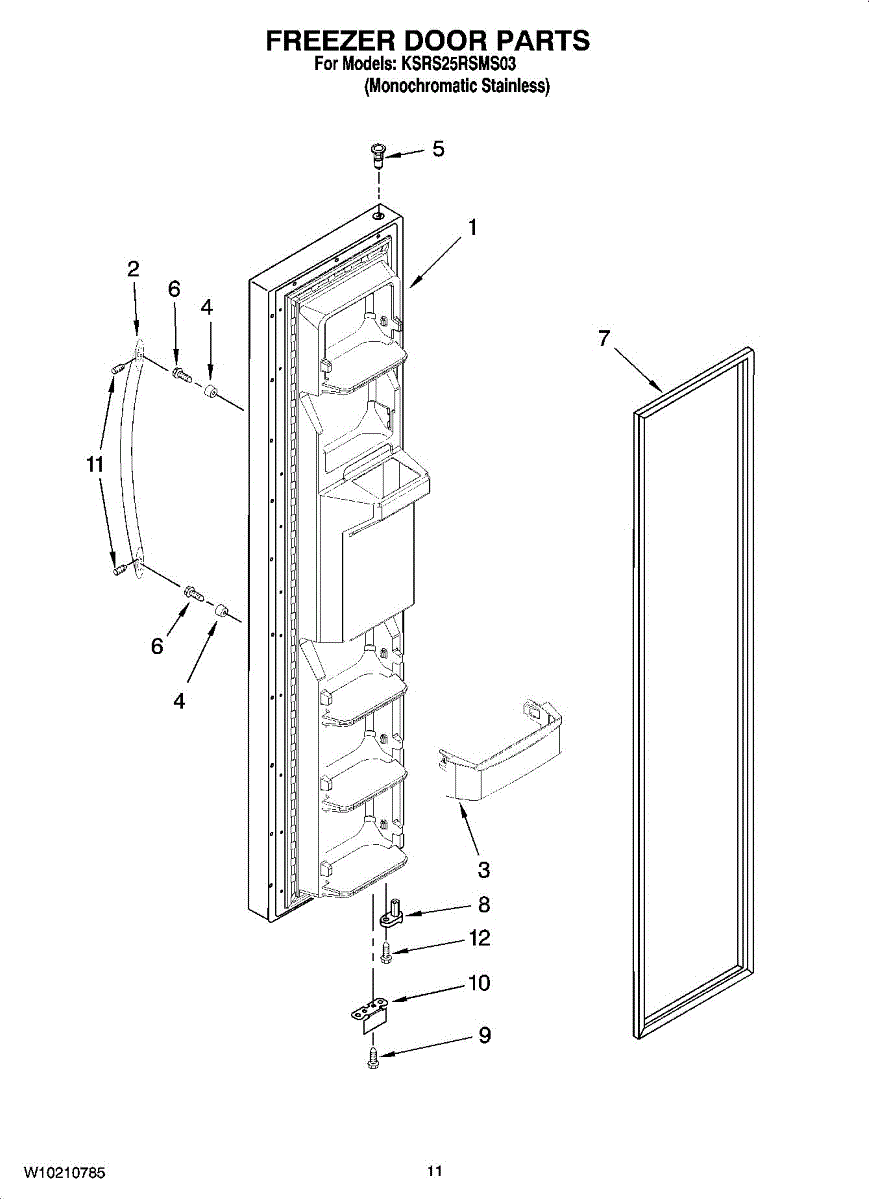 FREEZER DOOR PARTS
For Models: KSRS25RSMS03
(Monochromatic Stainless)

5
1
2
6
4
7
11
6
4
3
8
12
10
9

W10210785
11