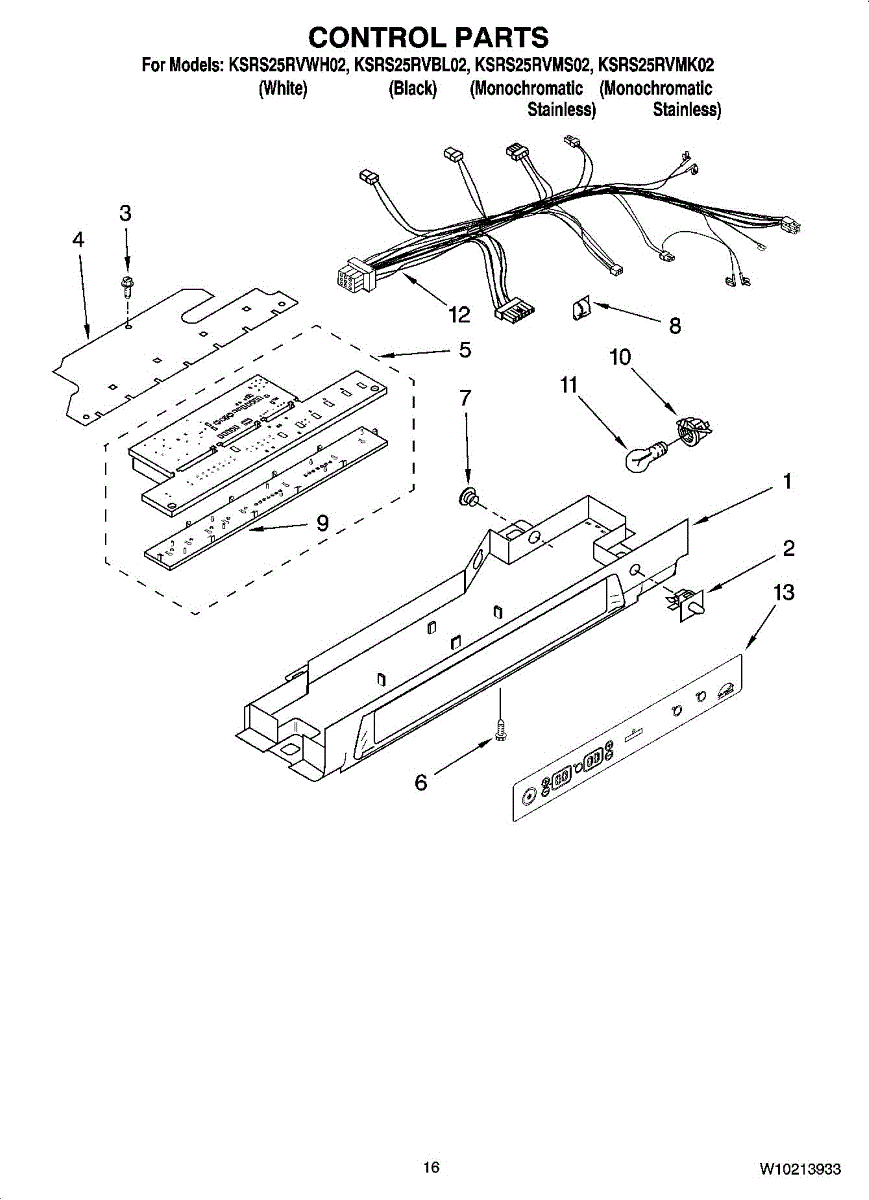 CONTROL PARTS

For Models: KSRS25RVWH02, KSRS25RVBL02, KSRS25RVMS02, KSRS25RVMK02
(White) (Black) (Monochromatic Stainless) (Monochromatic Stainless)

3
4
12
8
5
10
11
7
1
9
2
13
6

16
W10213933