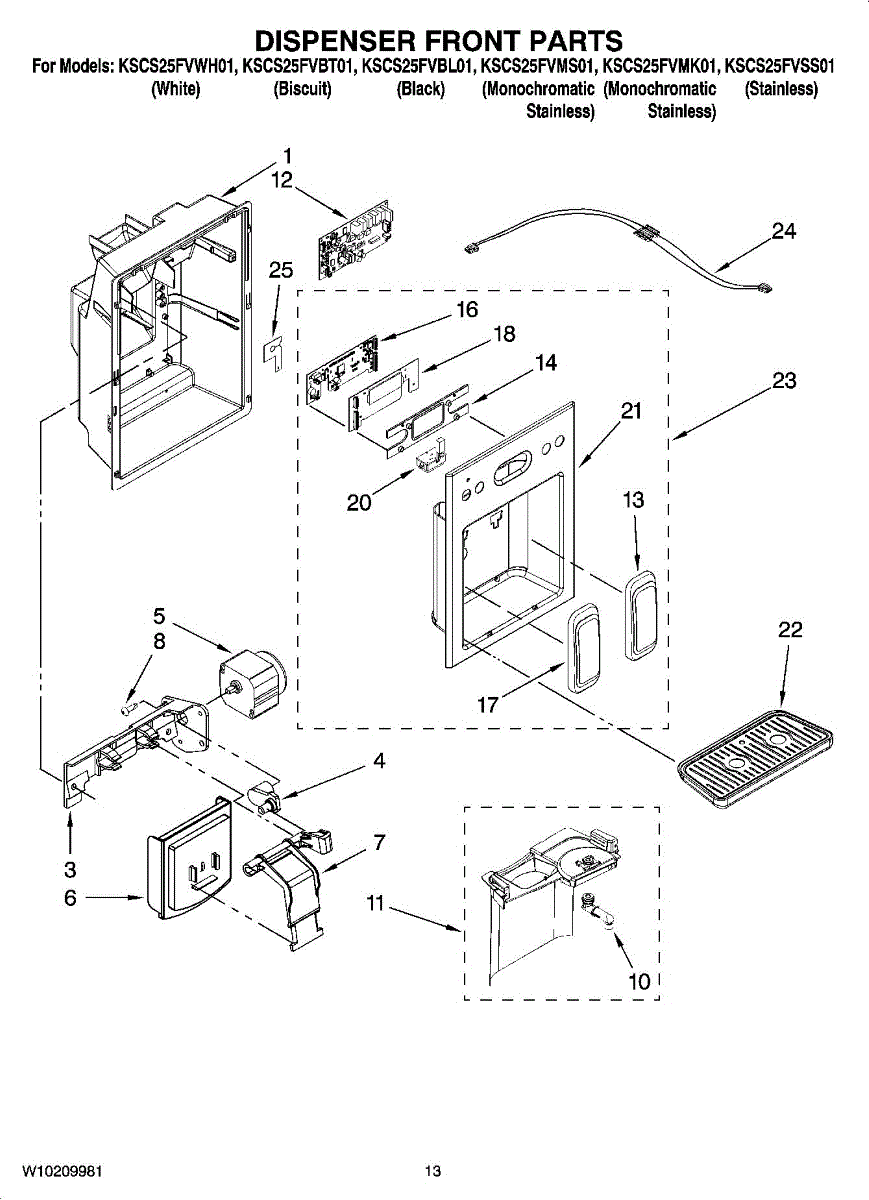 DISPENSER FRONT PARTS

For Models: KSCS25FVWH01, KSCS25FVBT01, KSCS25FVBL01, KSCS25FVMS01, KSCS25FVMK01, KSCS25FVSS01
(White) (Biscuit) (Black) (Monochromatic Stainless) (Monochromatic Stainless) (Stainless)

1
12
24
25
16
18
14
23
21
20
13
5
8
22
17
4
3
7
6
11
10

W10209981

13