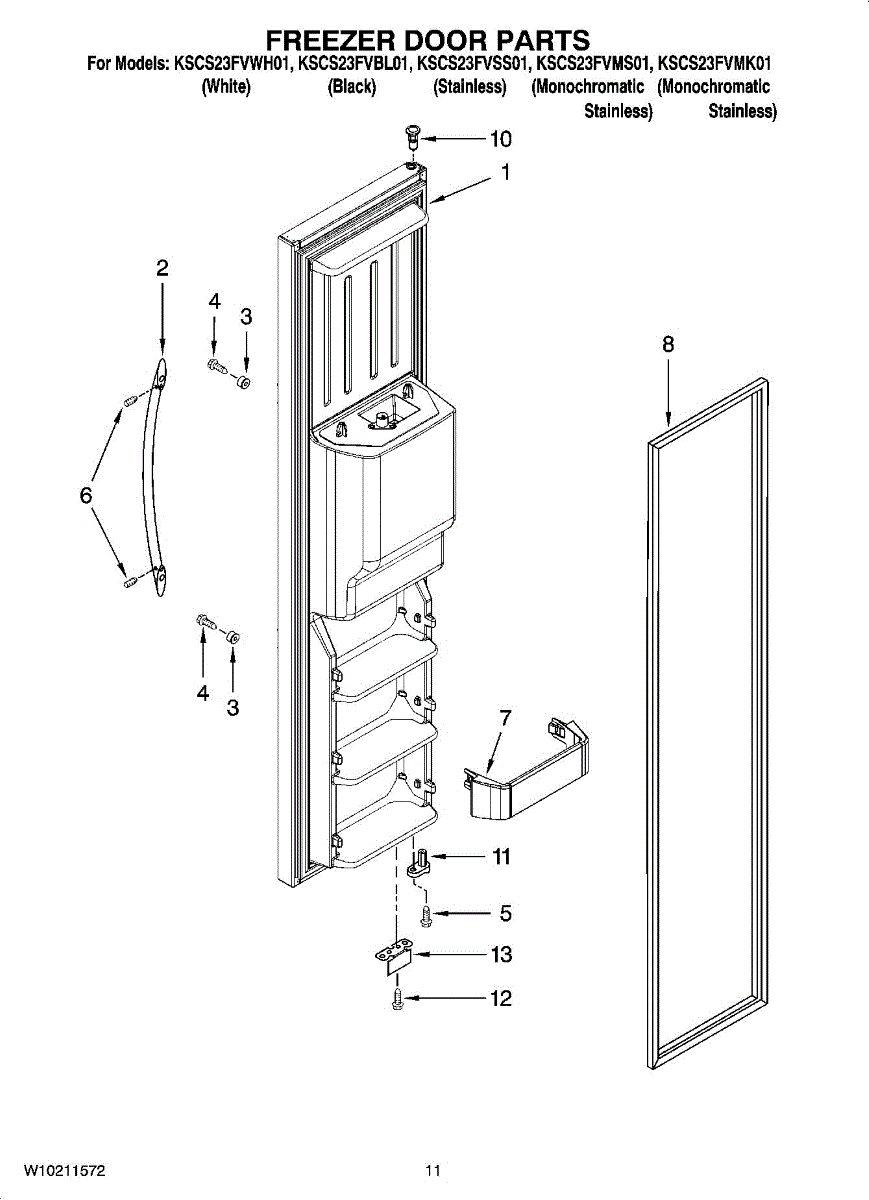 FREEZER DOOR PARTS
For Models: KSCS23FVWH01, KSCS23FVBL01, KSCS23FVSS01, KSCS23FVMS01, KSCS23FVMK01
(White) (Black) (Stainless) (Monochromatic Stainless) (Monochromatic Stainless)

10
1
2
4
3
8
6
4
3
7
11
5
13
12

W10211572
11