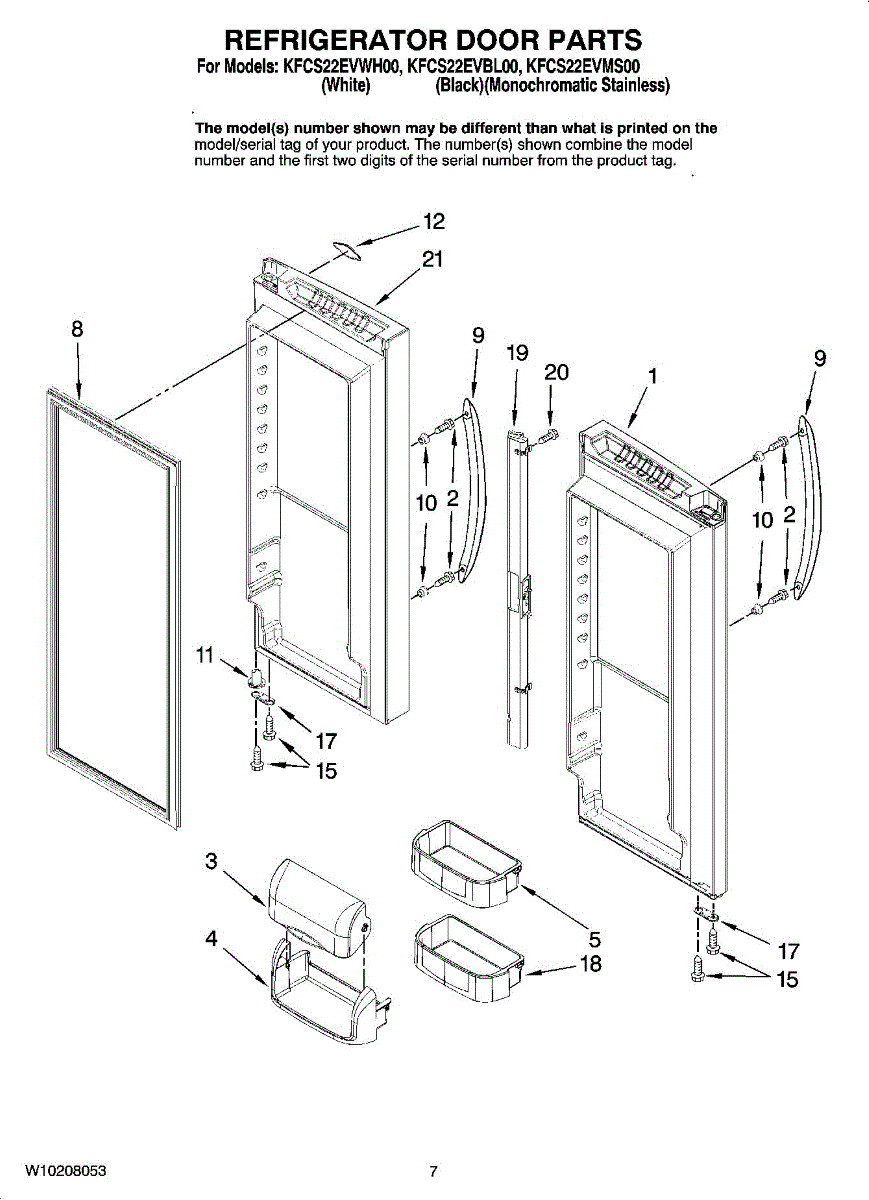 REFRIGERATOR DOOR PARTS
For Models: KFCS22EVWH00, KFCS22EVBL00, KFCS22EVMS00
(White) (Black)(Monochromatic Stainless)

The model(s) number shown may be different than what is printed on the model/serial tag of your product. The number(s) shown combine the model number and the first two digits of the serial number from the product tag.

12
21
8
9
19
20
1
9
10 2
10 2
11
17
15
3
4
5
18
17
15

W10208053
7