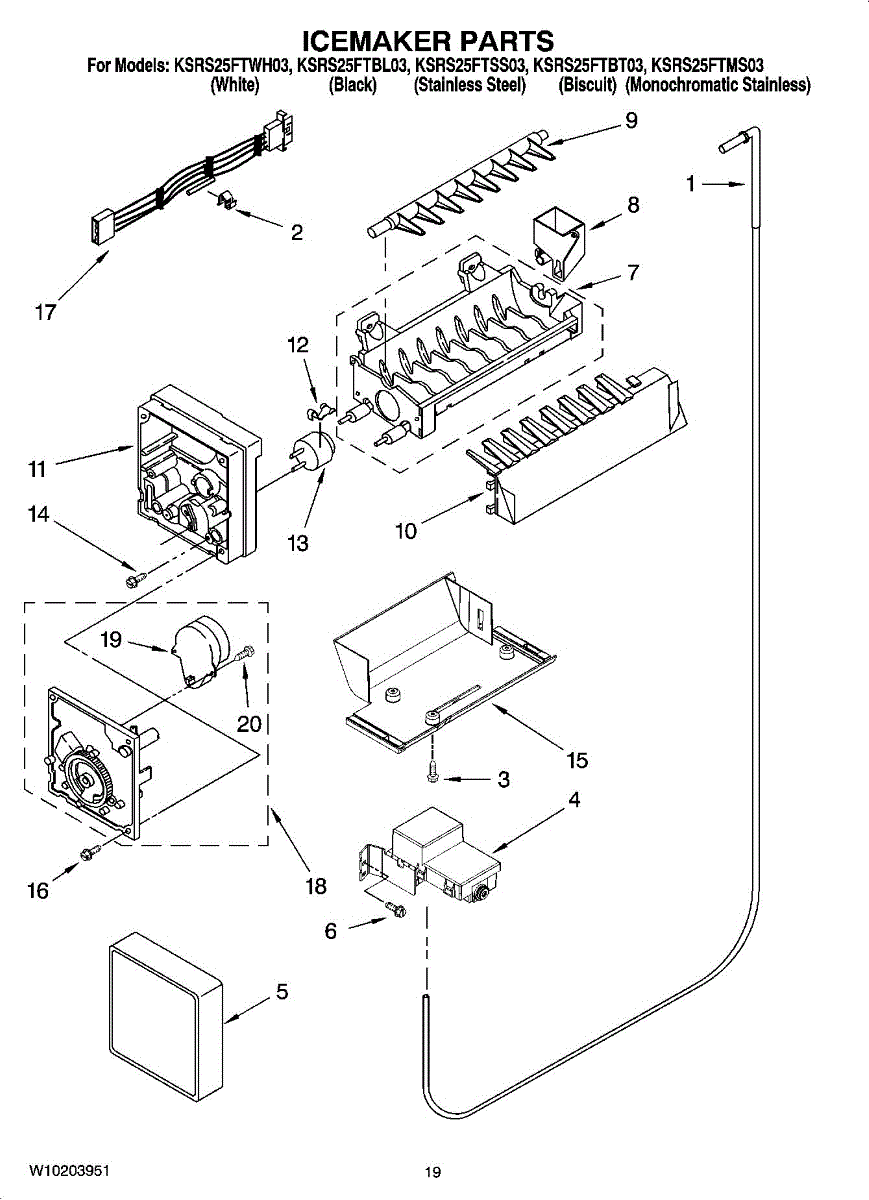 ICEMAKER PARTS
For Models: KSRS25FTWH03, KSRS25FTBL03, KSRS25FTSS03, KSRS25FTBT03, KSRS25FTMS03
(White) (Black) (Stainless Steel) (Biscuit) (Monochromatic Stainless)

9
1
8
2
7
17
12
11
14
13
10
19
20
15
3
4
16
18
6
5

W10203951
19