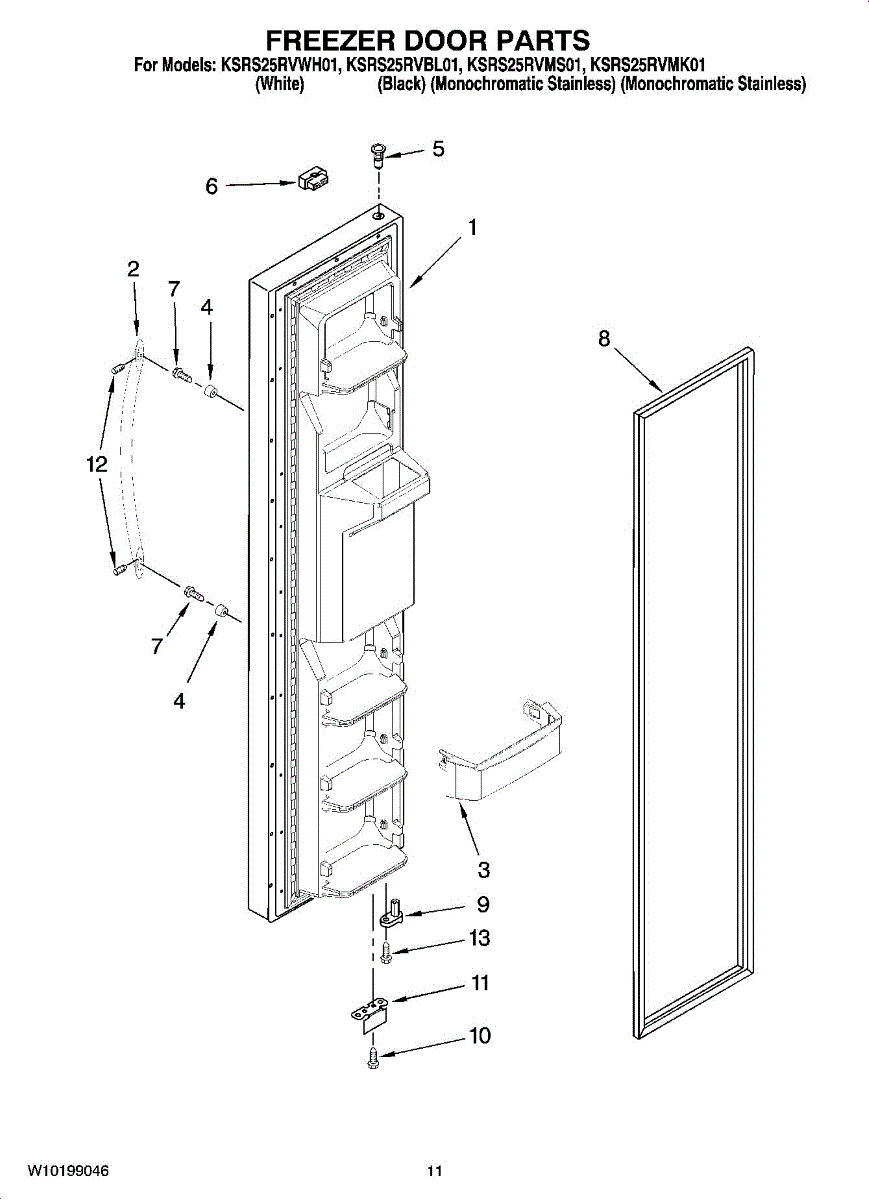 FREEZER DOOR PARTS
For Models: KSRS25RVWH01, KSRS25RVBL01, KSRS25RVMS01, KSRS25RVMK01
(White) (Black) (Monochromatic Stainless) (Monochromatic Stainless)

5
6
1
2
7
4
8
12
7
4
3
9
13
11
10

W10199046
11