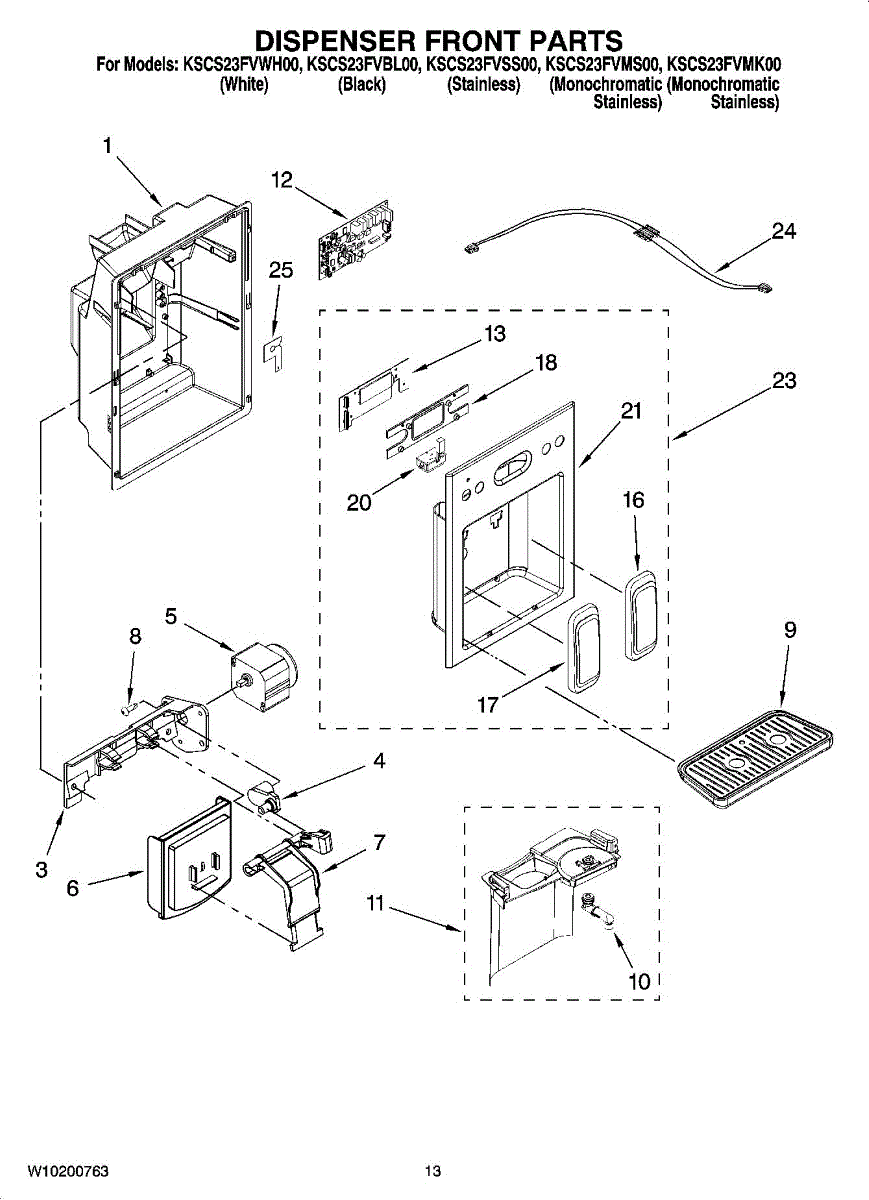 DISPENSER FRONT PARTS
For Models: KSCS23FVWH00, KSCS23FVBL00, KSCS23FVSS00, KSCS23FVMS00, KSCS23FVMK00
(White) (Black) (Stainless) (Monochromatic Stainless) (Monochromatic Stainless)

1
12
24
25
13
18
23
21
20
16
5
8
9
17
4
3
6
7
11
10

W10200763 13