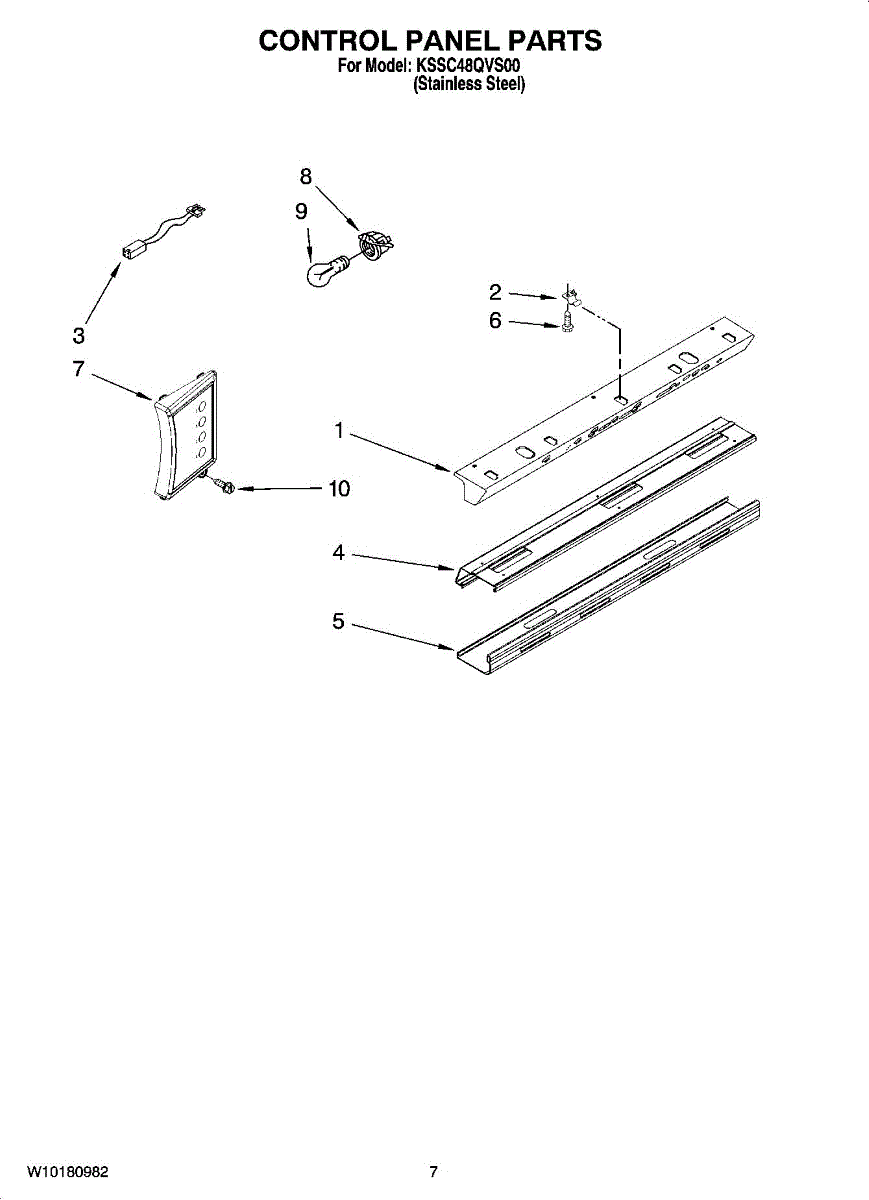 CONTROL PANEL PARTS
For Model: KSSC48QVS00
(Stainless Steel)

8
9
2
6
3
7
1
10
4
5

W10180982
7