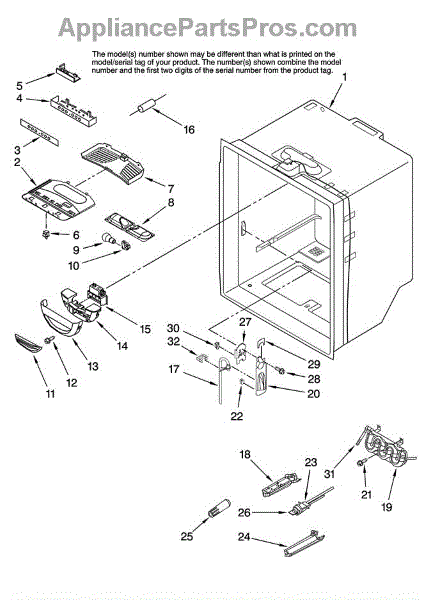 AppliancePartsPros.com

The model(s) number shown may be different than what is printed on the model/serial tag of your product. The number(s) shown combine the model number and the first two digits of the serial number from the product tag.

1
5
4
16
3
2
7
8
6
9
10
15
14
13
12
11
30
27
32
29
17
28
20
22
18
23
31
21
19
26
25
24