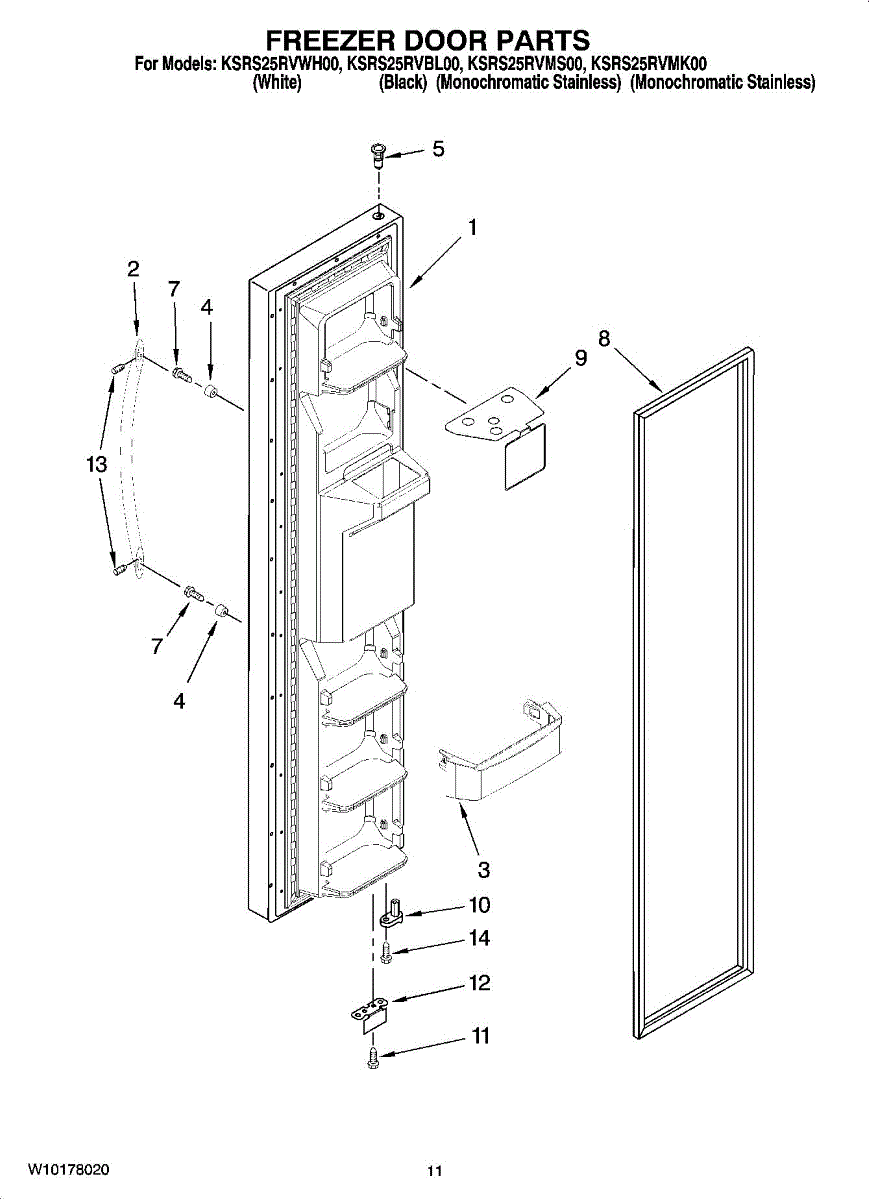 FREEZER DOOR PARTS
For Models: KSRS25RVWH00, KSRS25RVBL00, KSRS25RVMS00, KSRS25RVMK00
(White) (Black) (Monochromatic Stainless) (Monochromatic Stainless)

5
1
2
7
4
8
9
13
7
4
3
10
14
12
11

W10178020
11