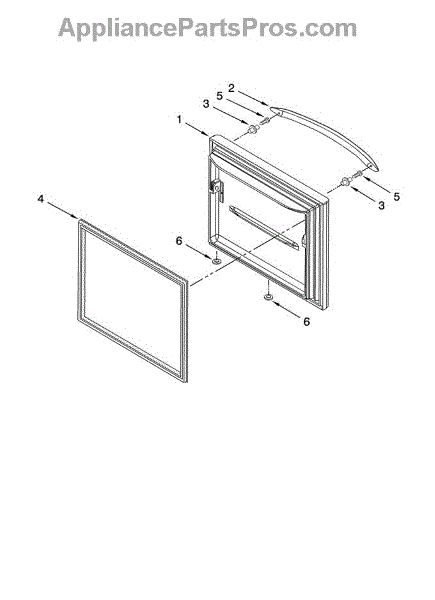 AppliancePartsPros.com

2
5
3
1
5
3
4
6
6